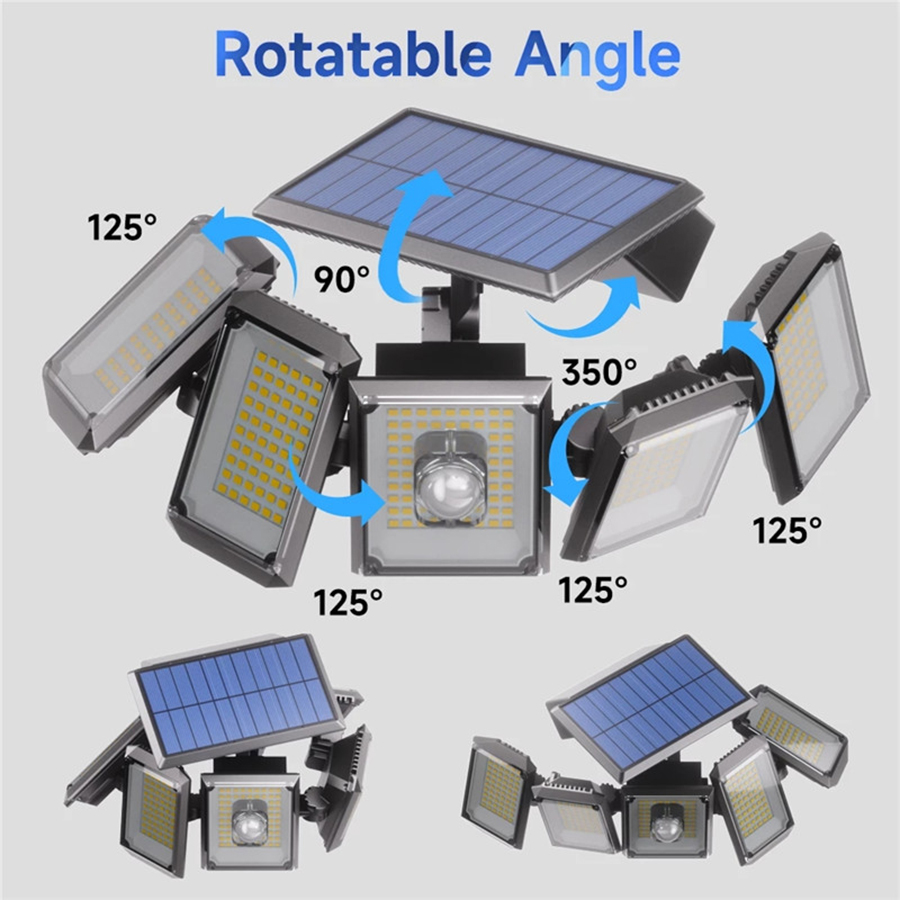 Rotatable Angle

125°

90°

350°

125°

125°

125°