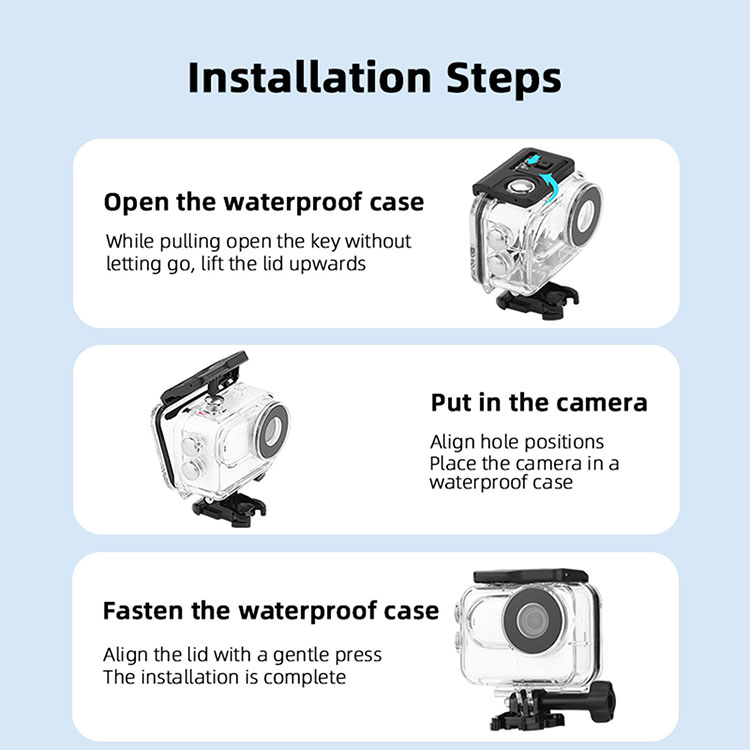 Installation Steps

Open the waterproof case

While pulling open the key without letting go, lift the lid upwards

Put in the camera

Align hole positions
Place the camera in a waterproof case

Fasten the waterproof case

Align the lid with a gentle press
The installation is complete