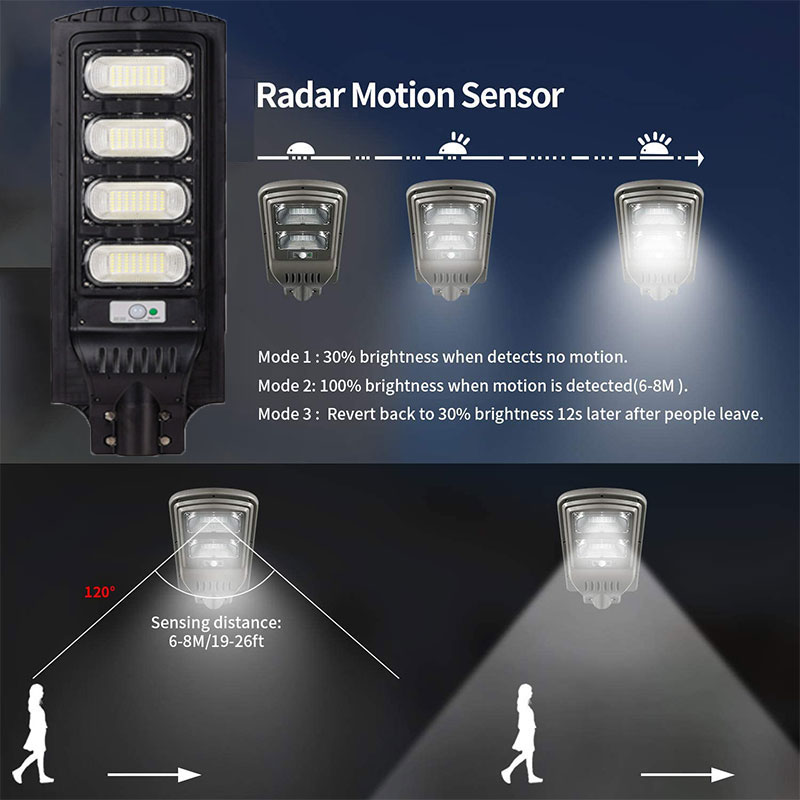 Radar Motion Sensor

Mode 1 : 30% brightness when detects no motion.
Mode 2: 100% brightness when motion is detected(6-8M ).
Mode 3 : Revert back to 30% brightness 12s later after people leave.

120°
Sensing distance:
6-8M/19-26ft