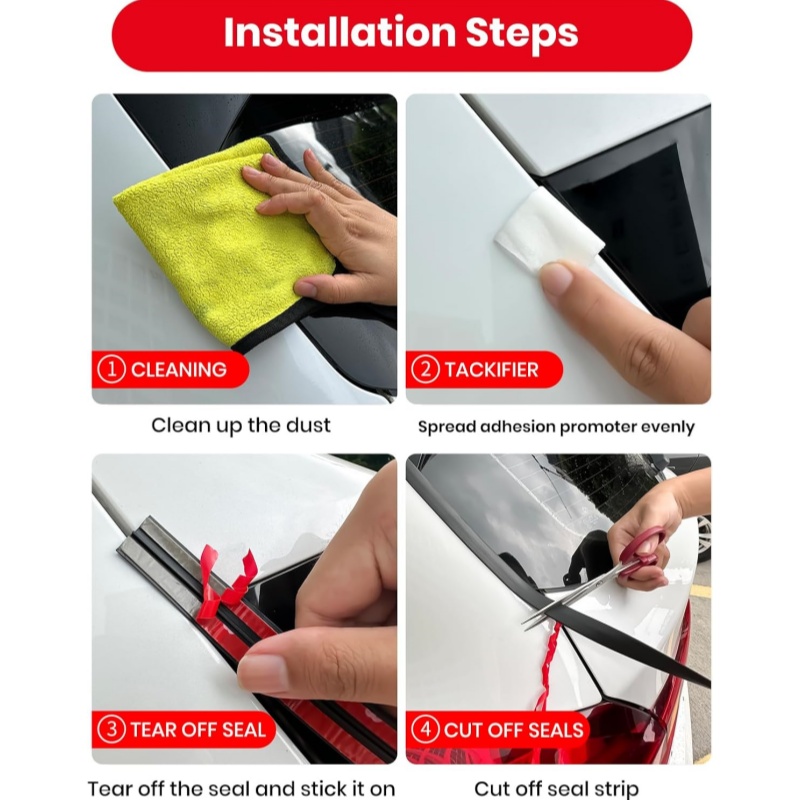 Installation Steps

① CLEANING

Clean up the dust

② TACKIFIER

Spread adhesion promoter evenly

③ TEAR OFF SEAL

Tear off the seal and stick it on

④ CUT OFF SEALS

Cut off seal strip