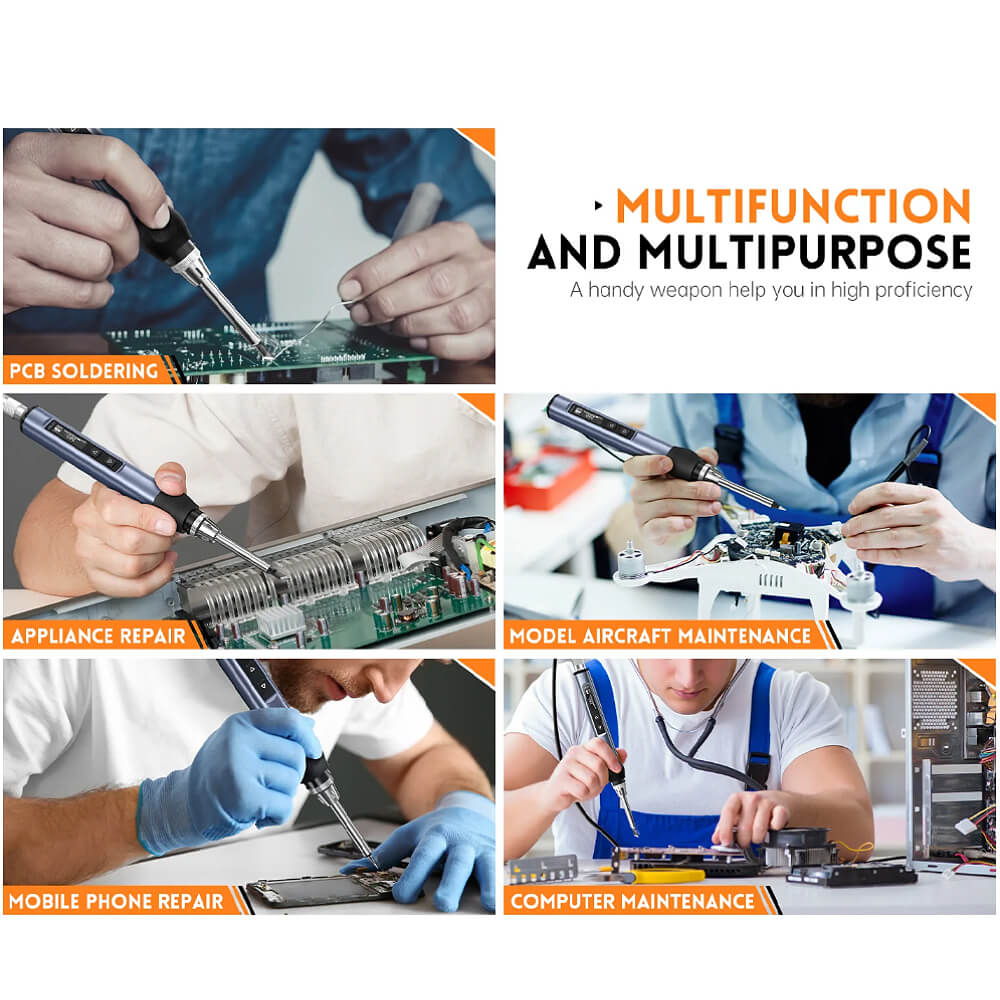 MULTIFUNCTION
AND MULTIPURPOSE
A handy weapon help you in high proficiency

PCB SOLDERING

APPLIANCE REPAIR

MODEL AIRCRAFT MAINTENANCE

MOBILE PHONE REPAIR

COMPUTER MAINTENANCE