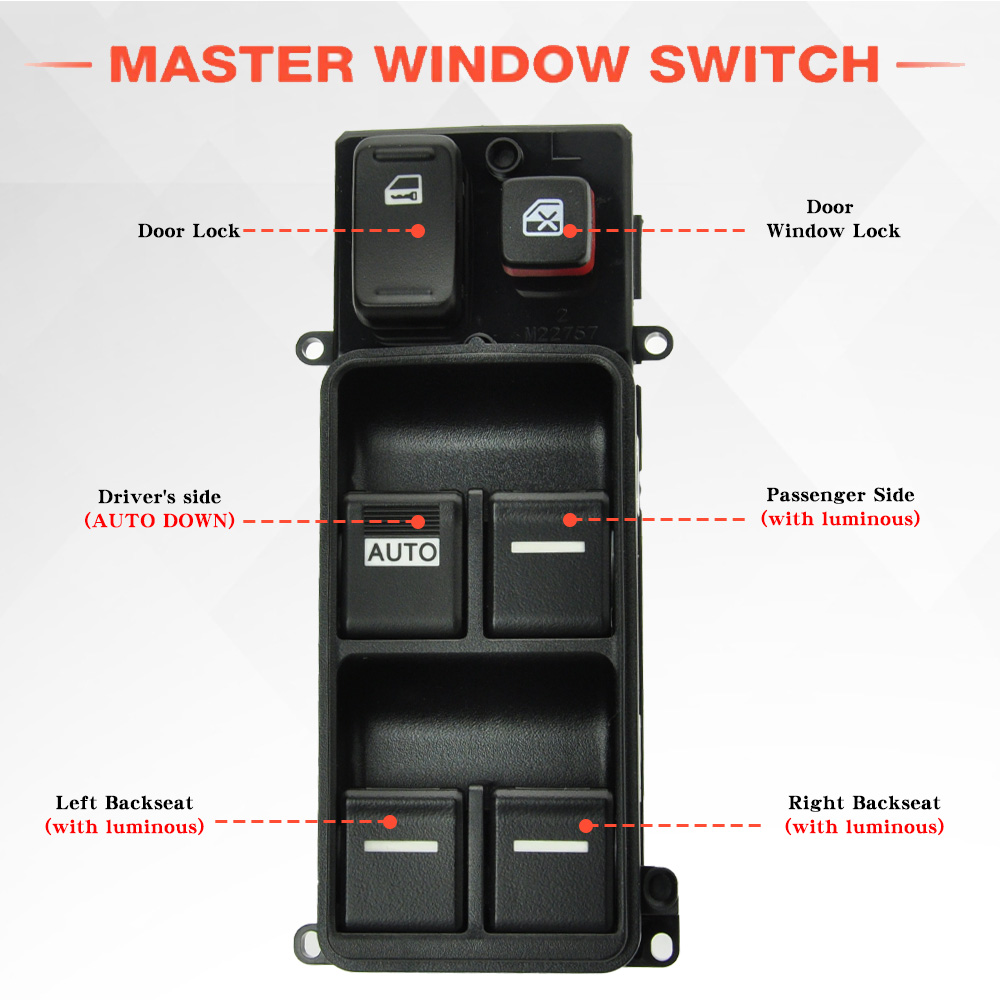 MASTER WINDOW SWITCH

Door Lock

Door
Window Lock

2
M22757

Driver's side
(AUTO DOWN)

AUTO

Passenger Side
(with luminous)

Left Backseat
(with luminous)

Right Backseat
(with luminous)