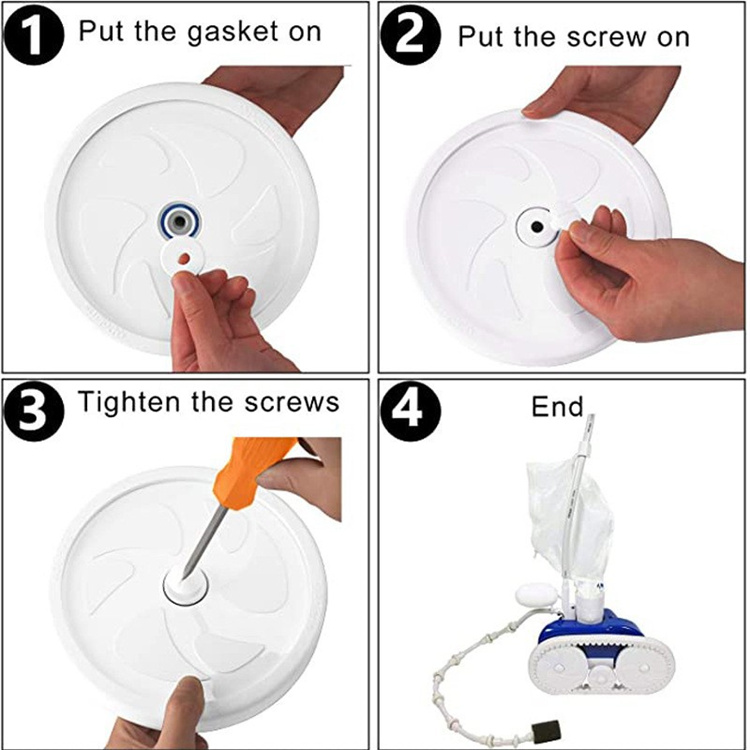 1 Put the gasket on

2 Put the screw on

3 Tighten the screws

4 End