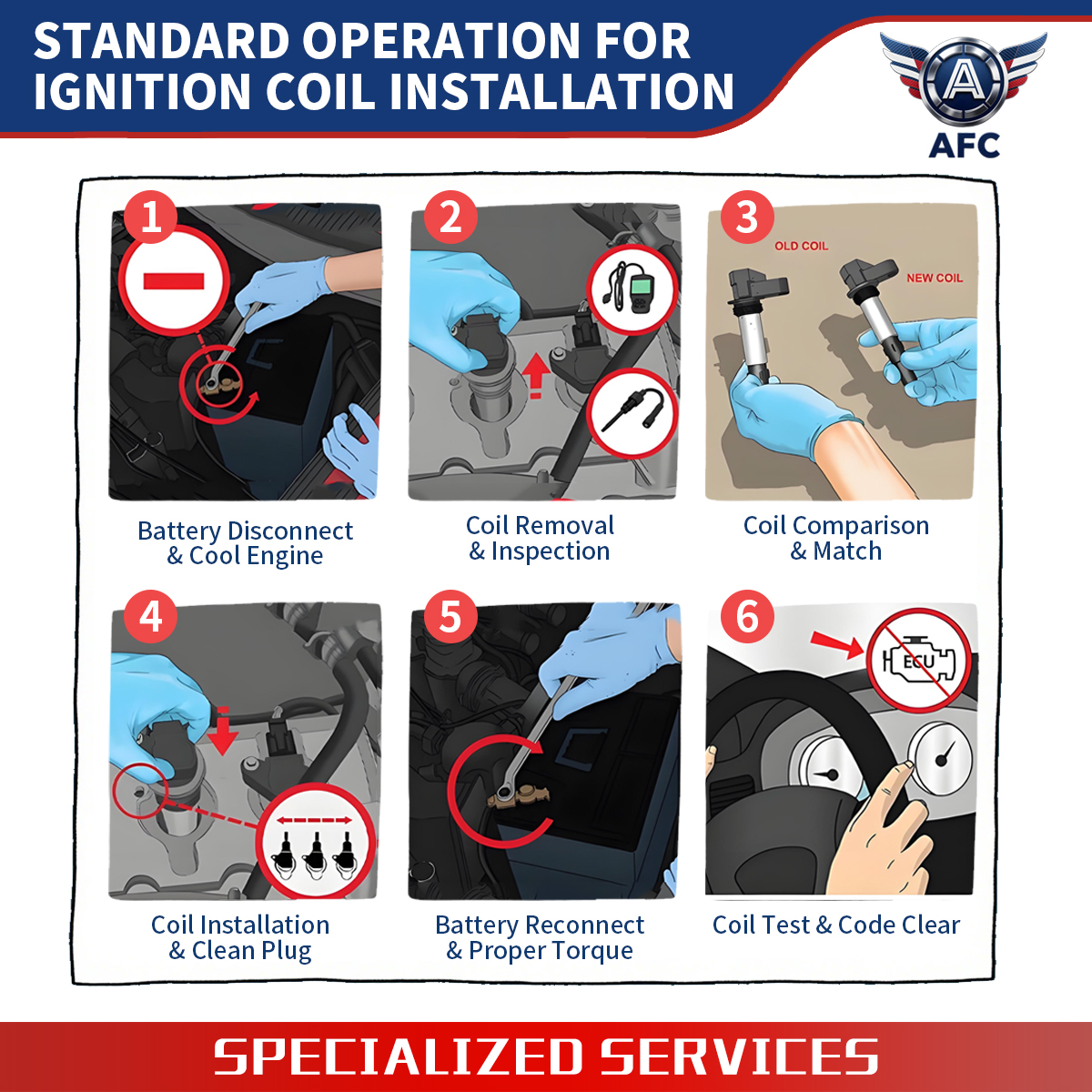 STANDARD OPERATION FOR IGNITION COIL INSTALLATION

A
AFC

1
Battery Disconnect & Cool Engine

2
Coil Removal & Inspection

3
OLD COIL
NEW COIL
Coil Comparison & Match

4
Coil Installation & Clean Plug

5
Battery Reconnect & Proper Torque

6
ECU
Coil Test & Code Clear

SPECIALIZED SERVICES