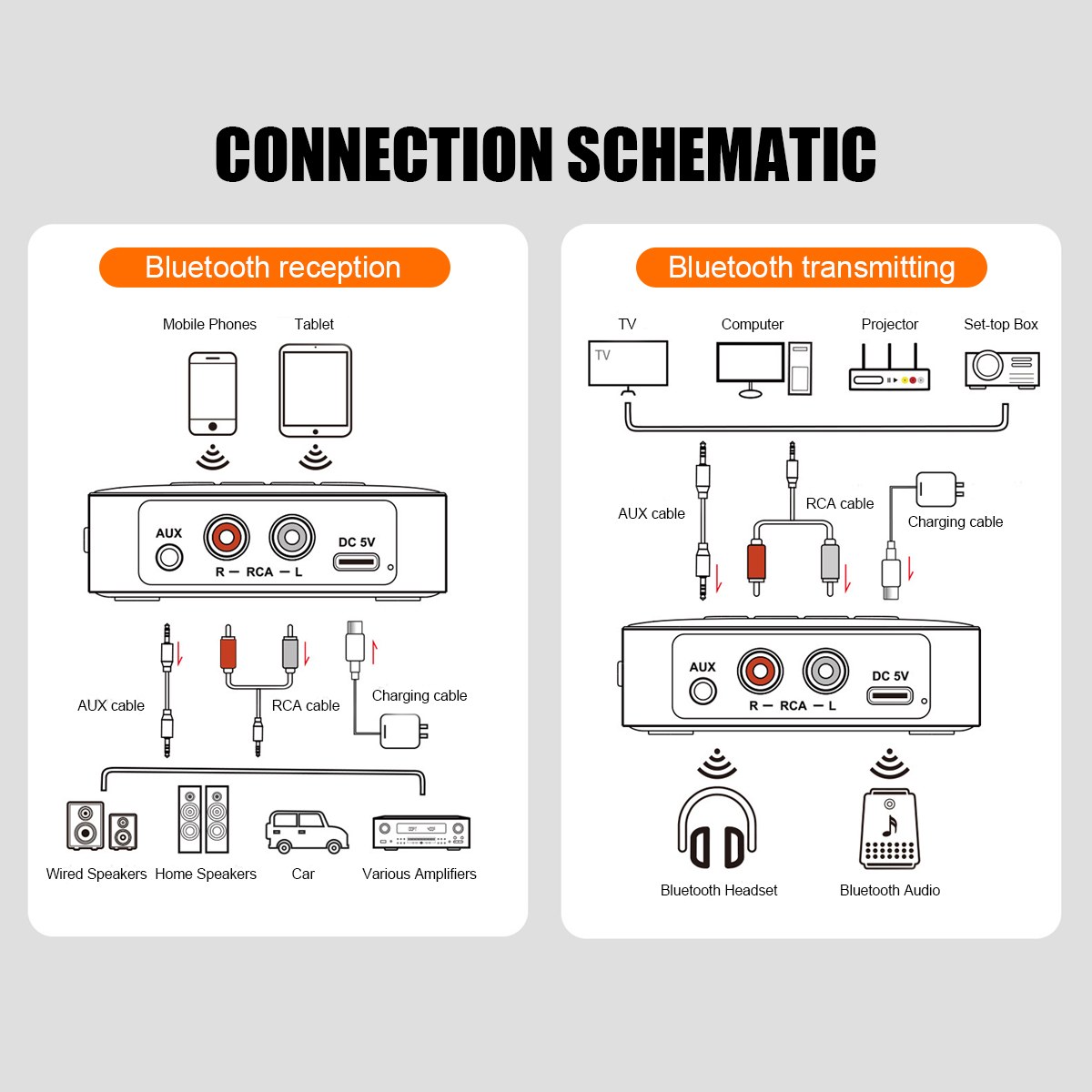 CONNECTION SCHEMATIC

Bluetooth reception

Mobile Phones
Tablet

AUX
R — RCA — L
DC 5V

AUX cable
RCA cable
Charging cable

Wired Speakers
Home Speakers
Car
Various Amplifiers

Bluetooth transmitting

TV
TV
Computer
Projector
Set-top Box

AUX cable
RCA cable
Charging cable

AUX
R — RCA — L
DC 5V

Bluetooth Headset
Bluetooth Audio