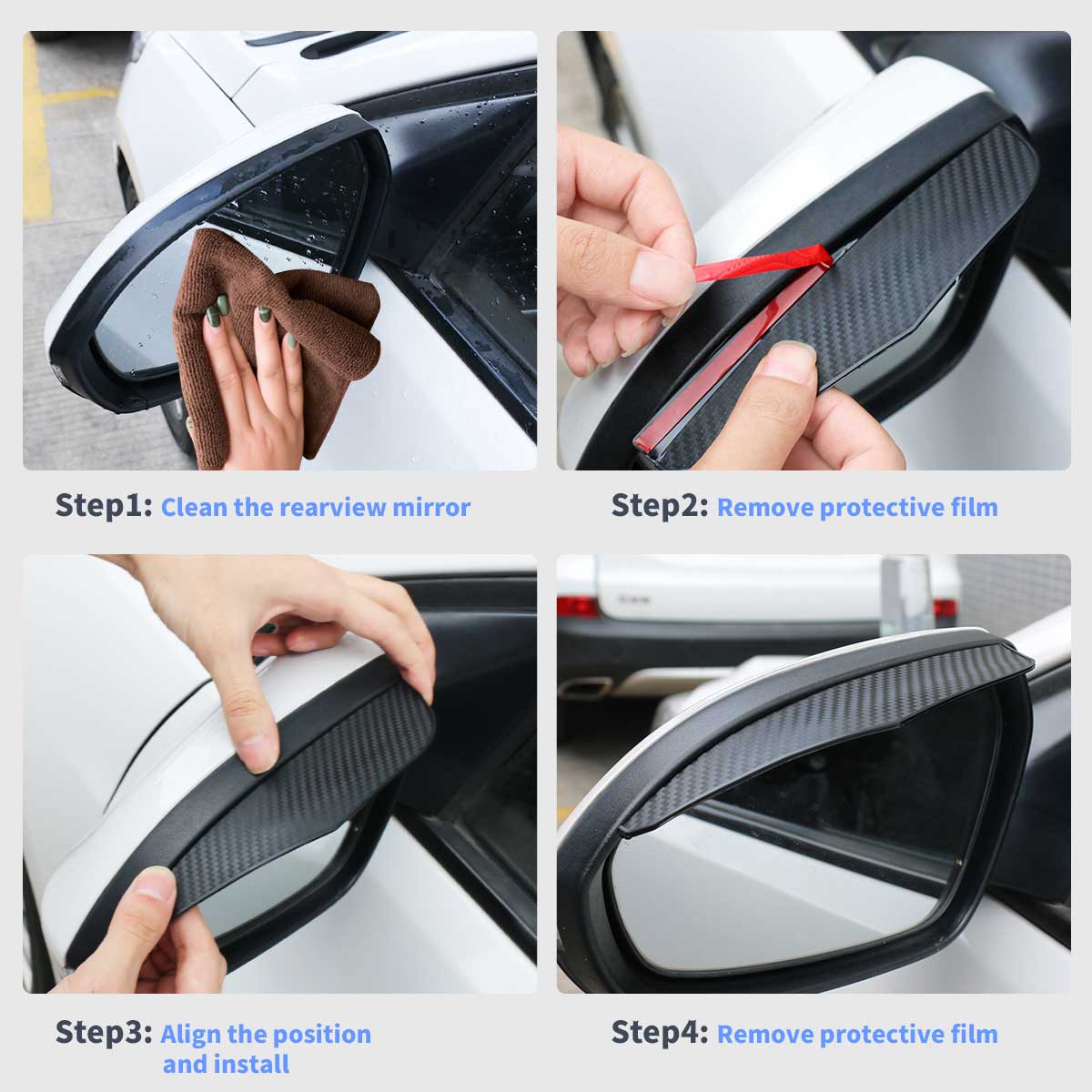 Step1: Clean the rearview mirror

Step2: Remove protective film

Step3: Align the position and install

Step4: Remove protective film