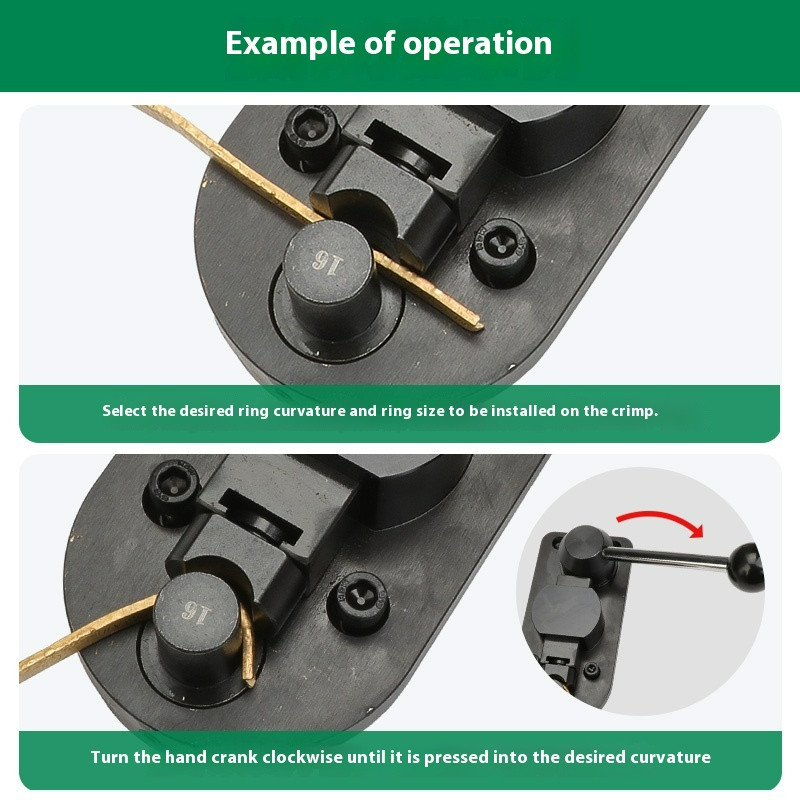 Example of operation

16

Select the desired ring curvature and ring size to be installed on the crimp.

16

Turn the hand crank clockwise until it is pressed into the desired curvature