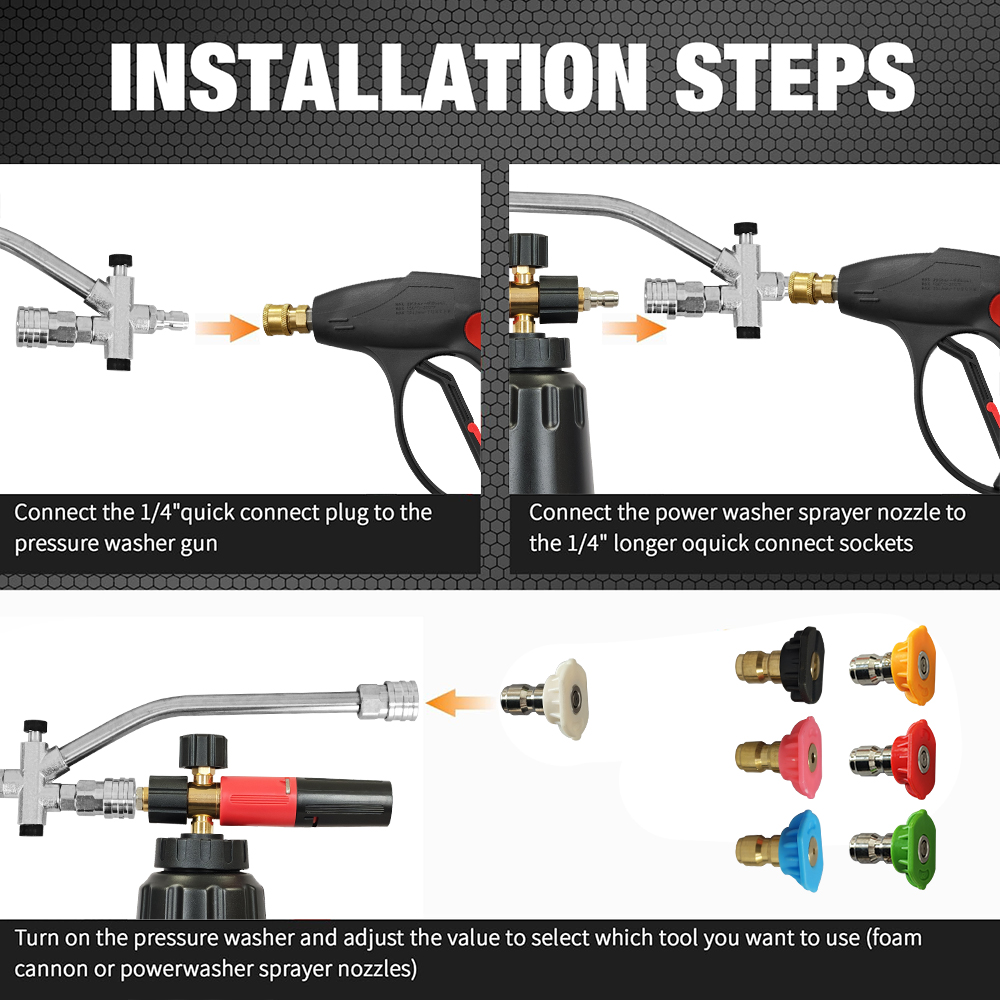 INSTALLATION STEPS

Connect the 1/4"quick connect plug to the pressure washer gun

Connect the power washer sprayer nozzle to the 1/4" longer oquick connect sockets

Turn on the pressure washer and adjust the value to select which tool you want to use (foam cannon or powerwasher sprayer nozzles)