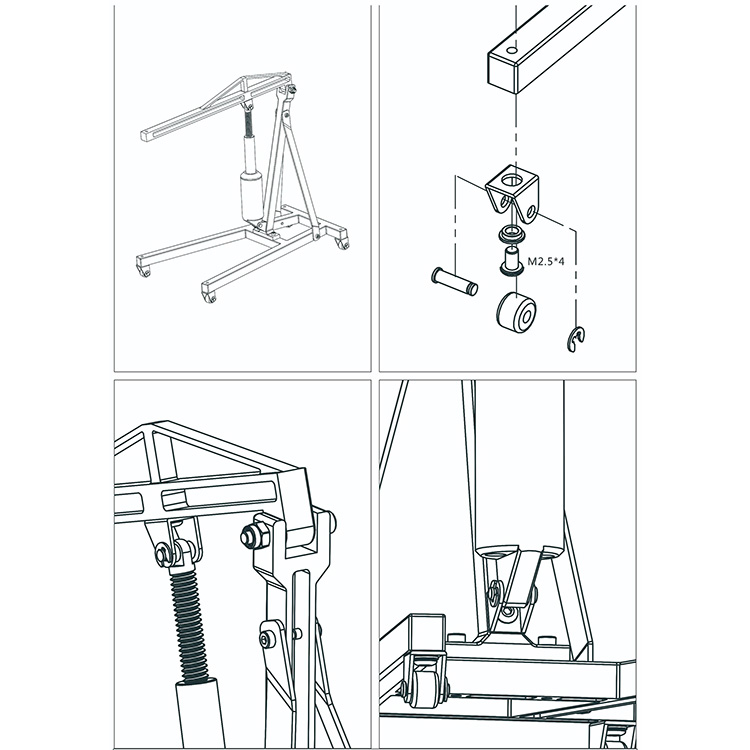 M2.5*4