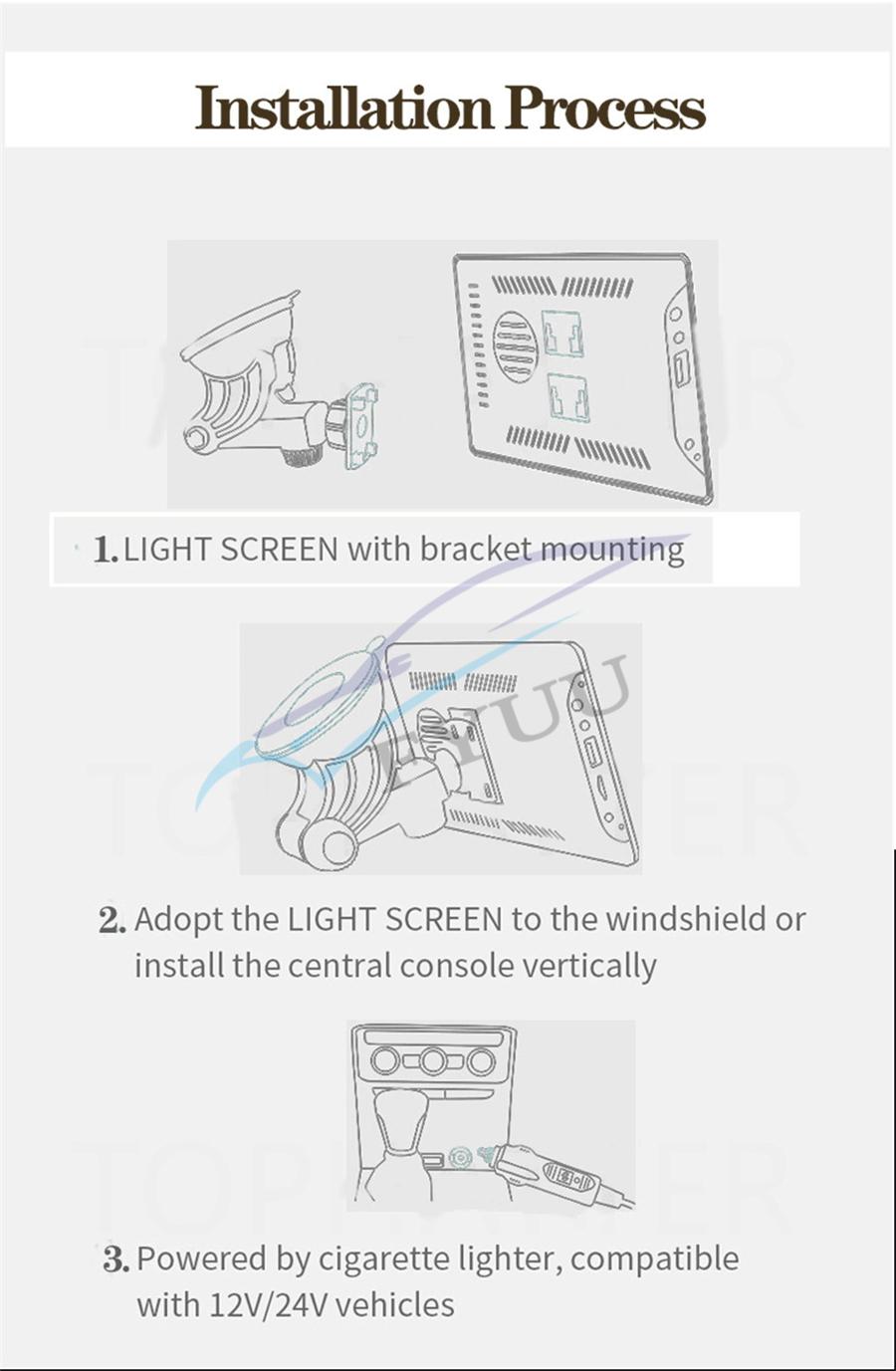 Installation Process

1. LIGHT SCREEN with bracket mounting

2. Adopt the LIGHT SCREEN to the windshield or install the central console vertically

3. Powered by cigarette lighter, compatible with 12V/24V vehicles