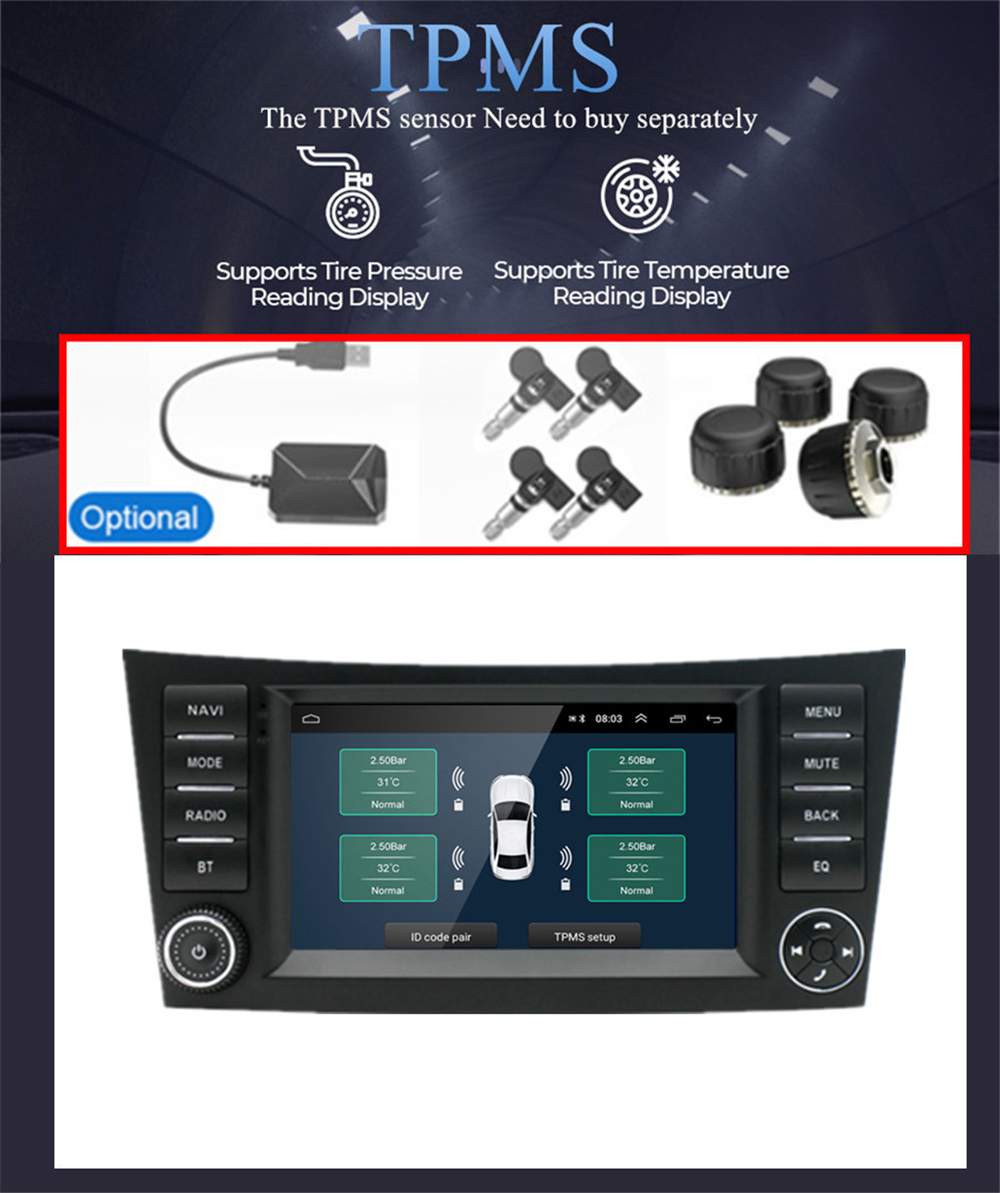 TPMS

The TPMS sensor Need to buy separately

Supports Tire Pressure Reading Display

Supports Tire Temperature Reading Display

Optional

NAVI
MODE
RADIO
BT

08:03

2.50Bar
31°C
Normal

2.50Bar
32°C
Normal

2.50Bar
32°C
Normal

2.50Bar
32°C
Normal

ID code pair
TPMS setup

MENU
MUTE
BACK
EQ