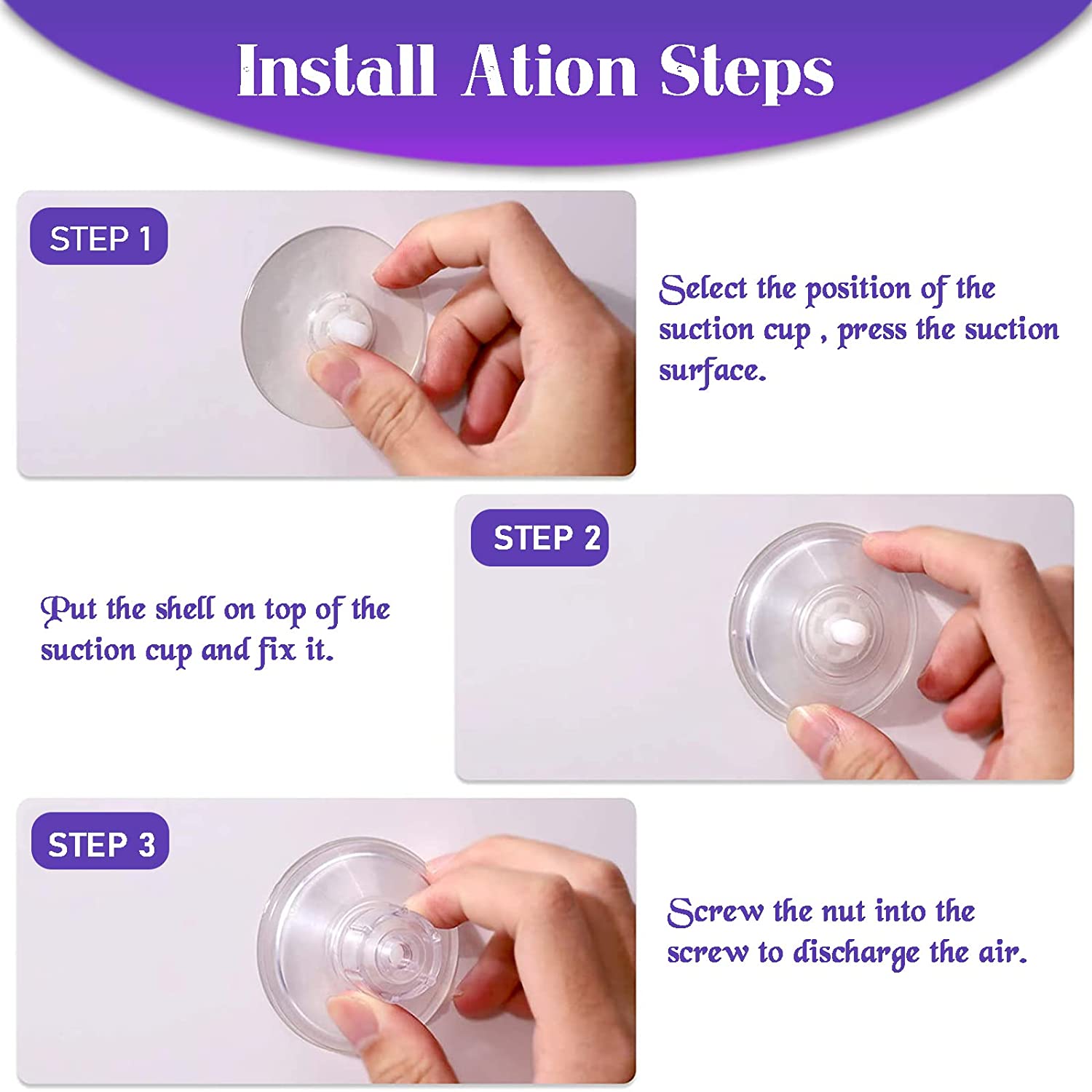 Install Ation Steps

STEP 1

Select the position of the suction cup , press the suction surface.

STEP 2

Put the shell on top of the suction cup and fix it.

STEP 3

Screw the nut into the screw to discharge the air.