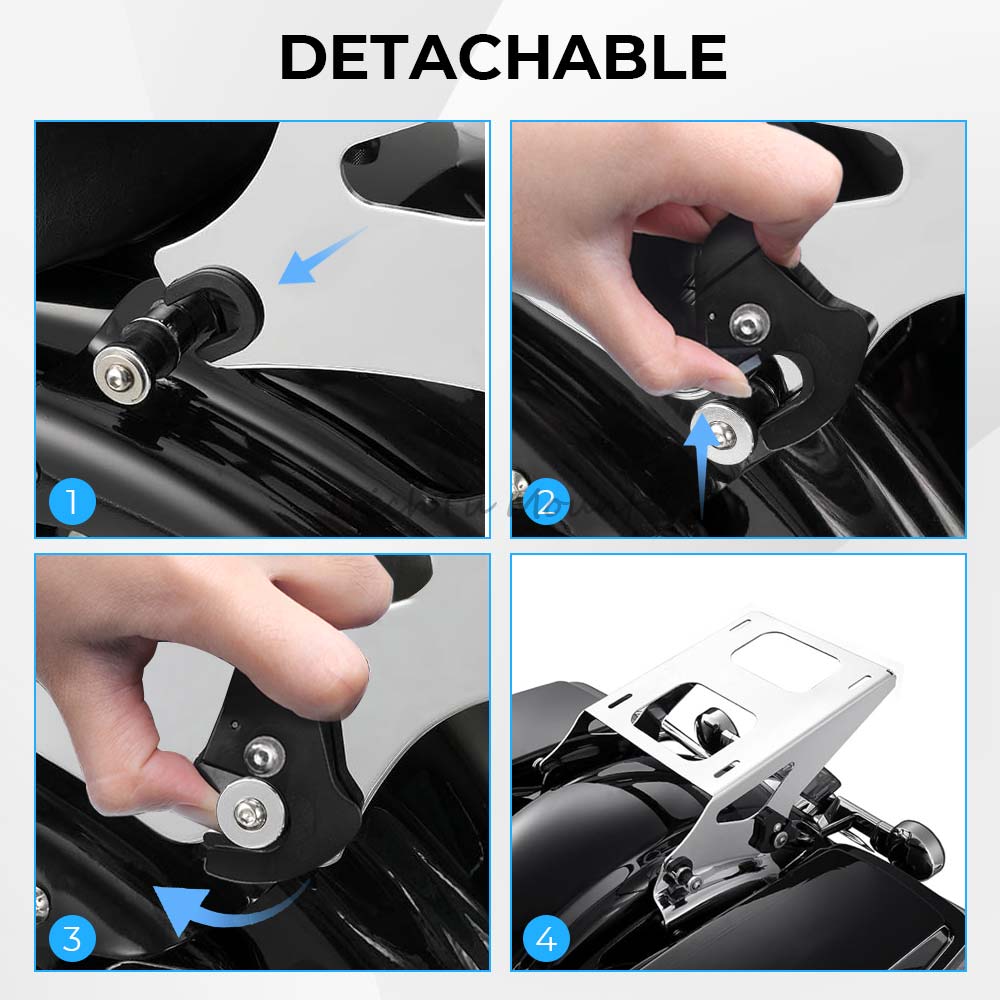 DETACHABLE

1

2

3

4