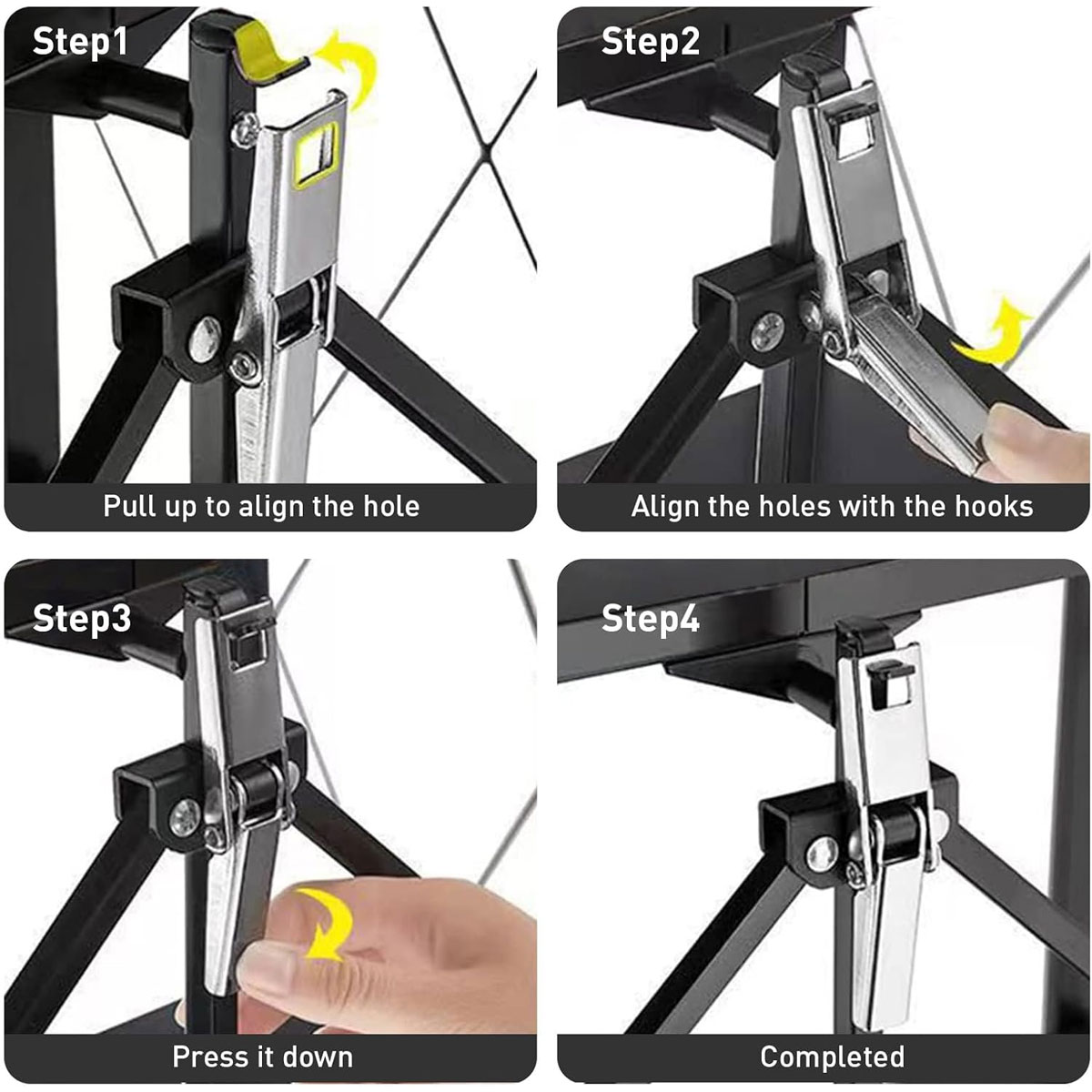 Step1

Pull up to align the hole

Step2

Align the holes with the hooks

Step3

Press it down

Step4

Completed