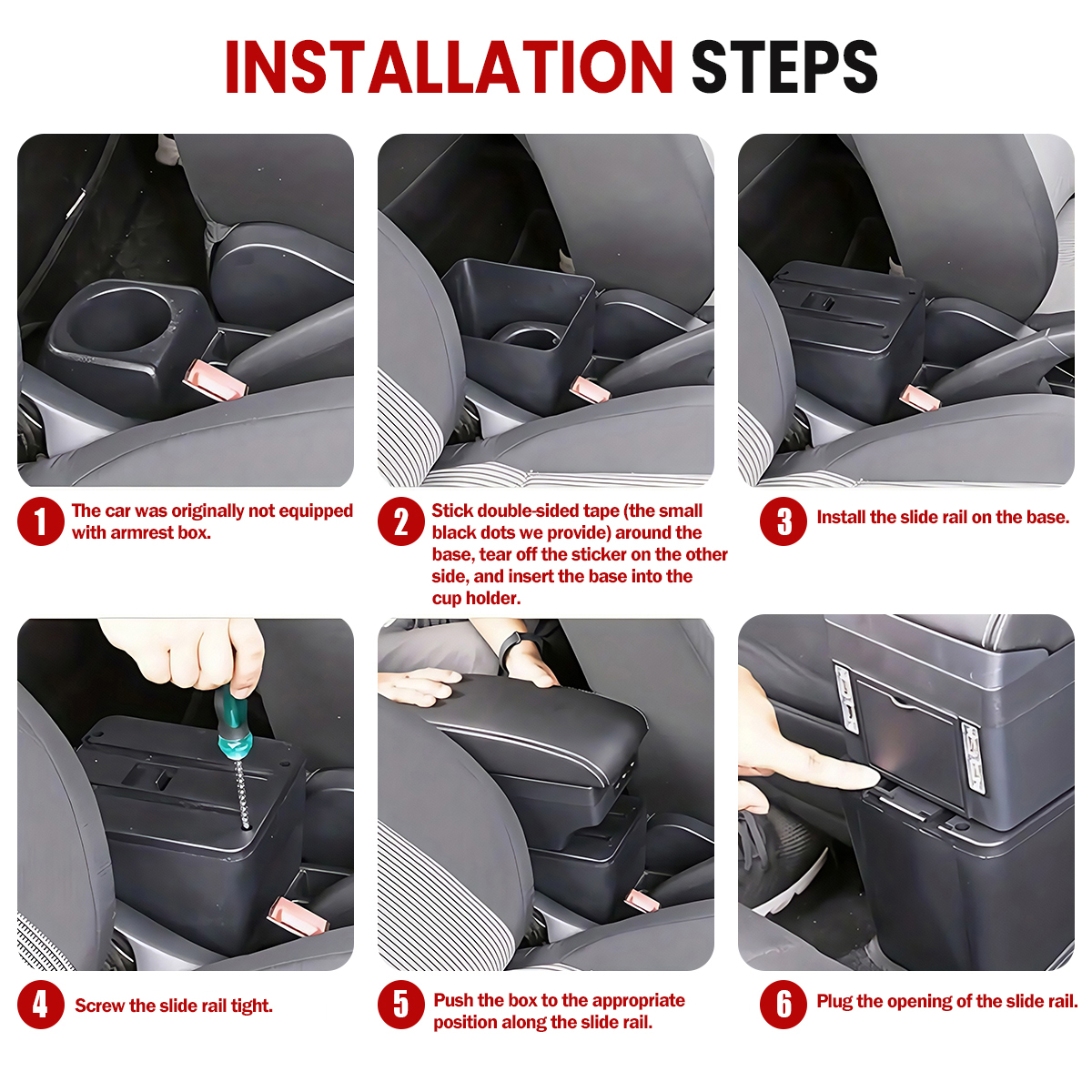 INSTALLATION STEPS

1 The car was originally not equipped with armrest box.

2 Stick double-sided tape (the small black dots we provide) around the base, tear off the sticker on the other side, and insert the base into the cup holder.

3 Install the slide rail on the base.

4 Screw the slide rail tight.

5 Push the box to the appropriate position along the slide rail.

6 Plug the opening of the slide rail.