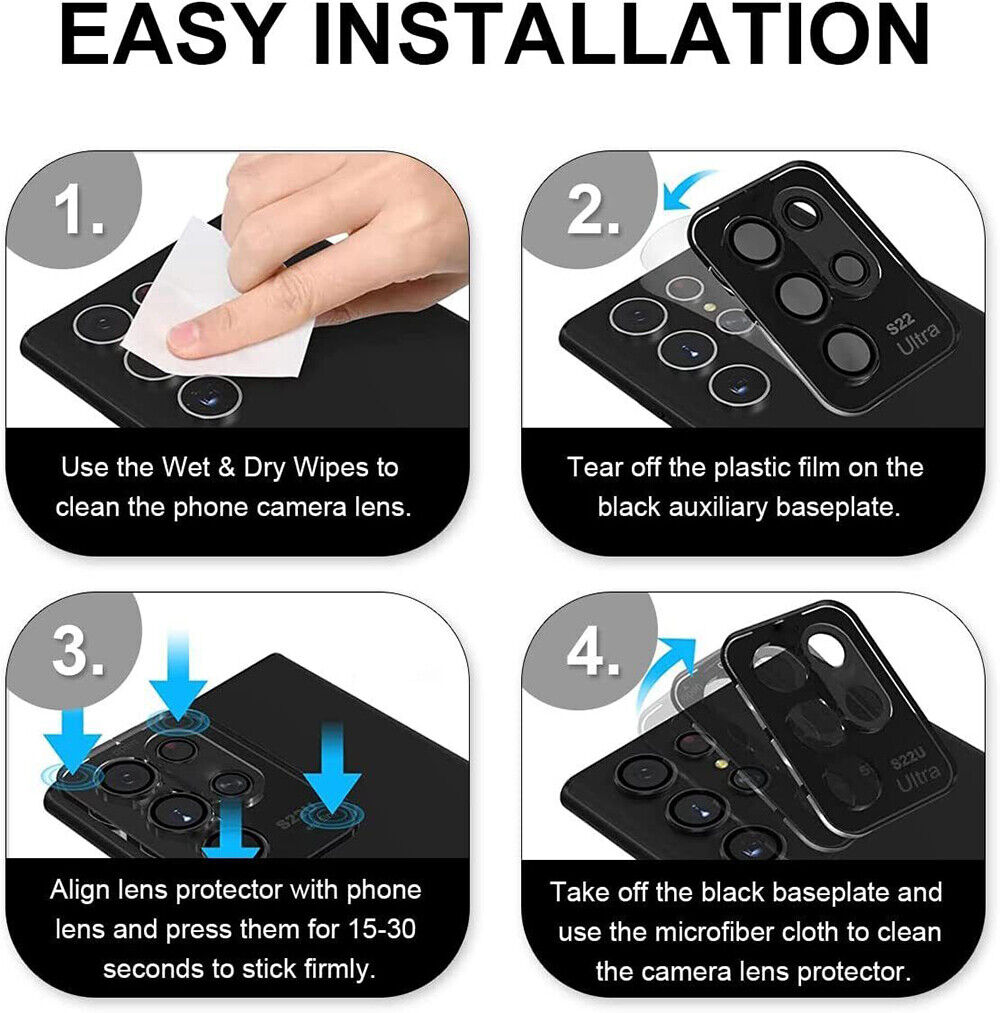 EASY INSTALLATION

1.

Use the Wet & Dry Wipes to clean the phone camera lens.

2.

S22 Ultra

Tear off the plastic film on the black auxiliary baseplate.

3.

S22

Align lens protector with phone lens and press them for 15-30 seconds to stick firmly.

4.

S22U Ultra

Take off the black baseplate and use the microfiber cloth to clean the camera lens protector.