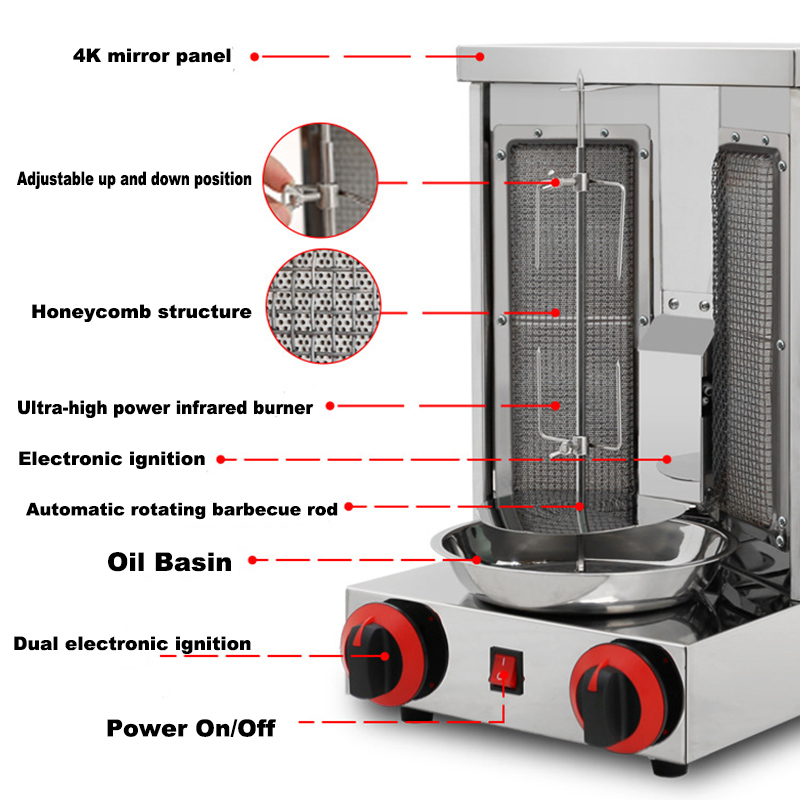 4K mirror panel

Adjustable up and down position

Honeycomb structure

Ultra-high power infrared burner

Electronic ignition

Automatic rotating barbecue rod

Oil Basin

Dual electronic ignition

Power On/Off