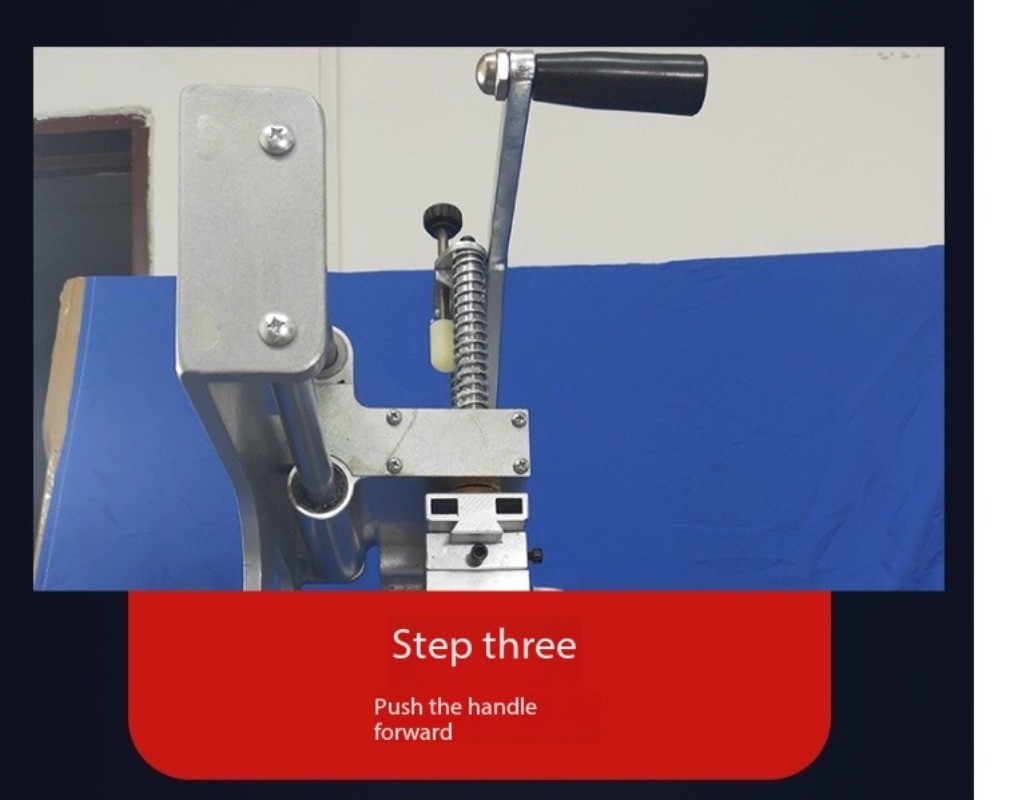 Step three

Push the handle forward