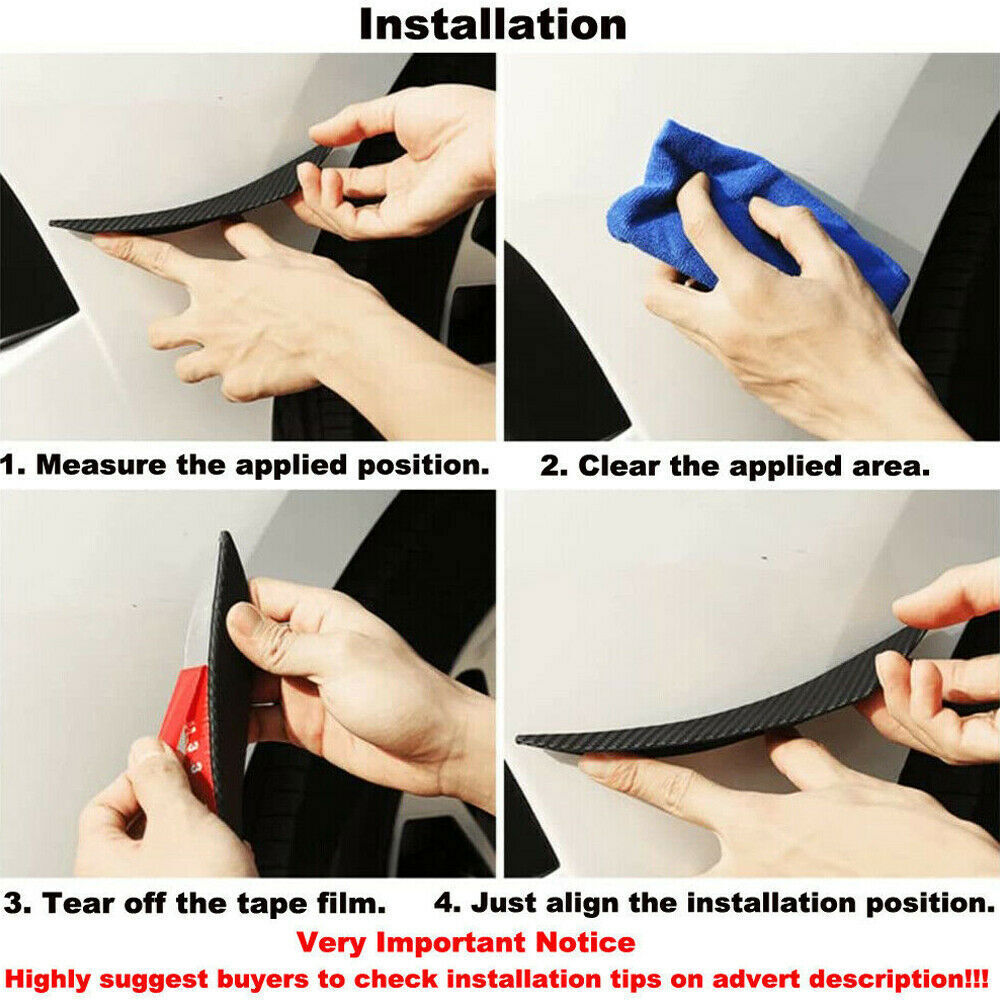 Installation

1. Measure the applied position.

2. Clear the applied area.

3. Tear off the tape film.

4. Just align the installation position.

Very Important Notice
Highly suggest buyers to check installation tips on advert description!!!