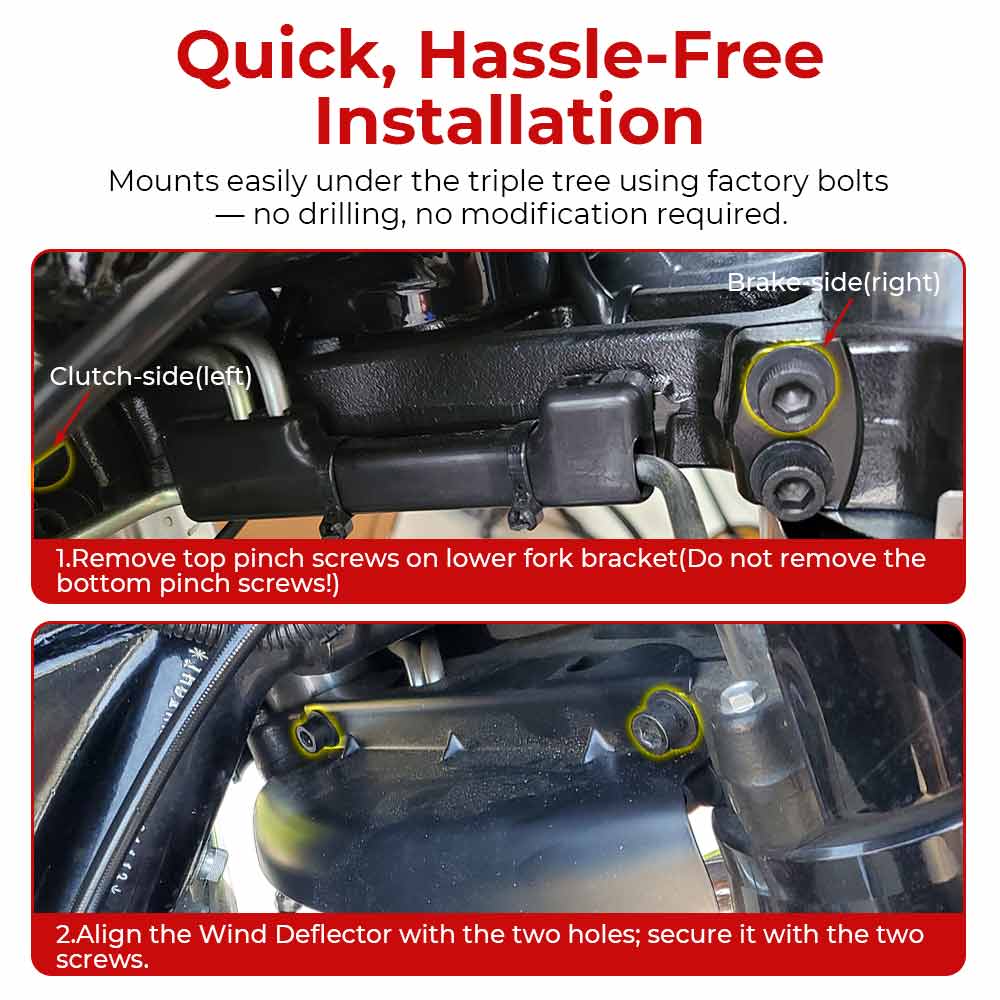 Quick, Hassle-Free Installation

Mounts easily under the triple tree using factory bolts — no drilling, no modification required.

Brake-side(right)

Clutch-side(left)

1.Remove top pinch screws on lower fork bracket(Do not remove the bottom pinch screws!)

2.Align the Wind Deflector with the two holes; secure it with the two screws.