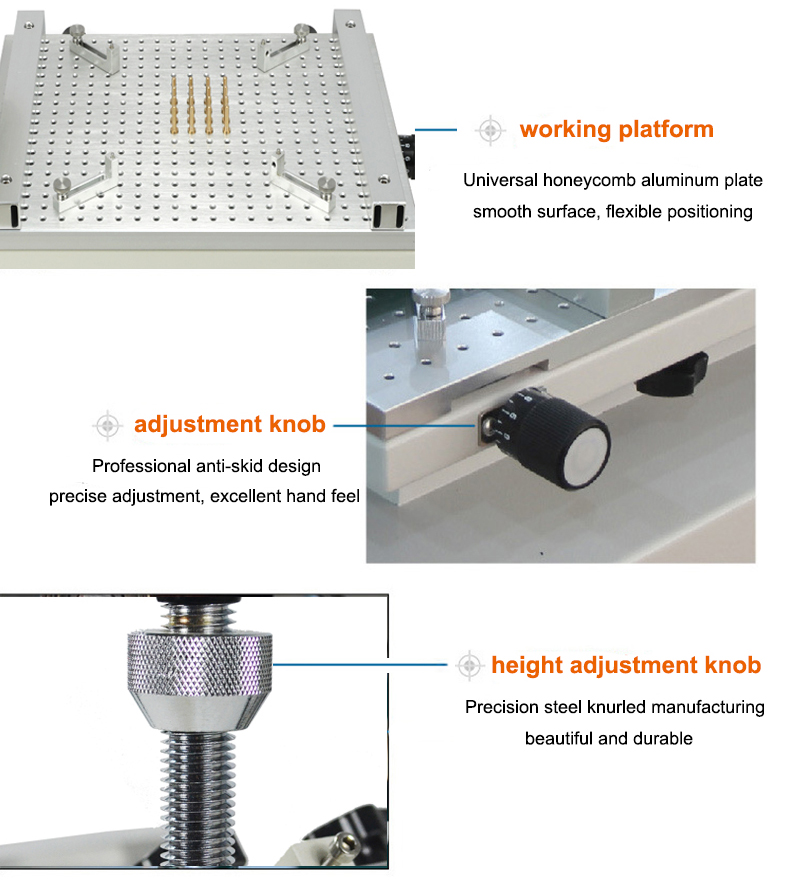 working platform

Universal honeycomb aluminum plate
smooth surface, flexible positioning

adjustment knob

Professional anti-skid design
precise adjustment, excellent hand feel

height adjustment knob

Precision steel knurled manufacturing
beautiful and durable