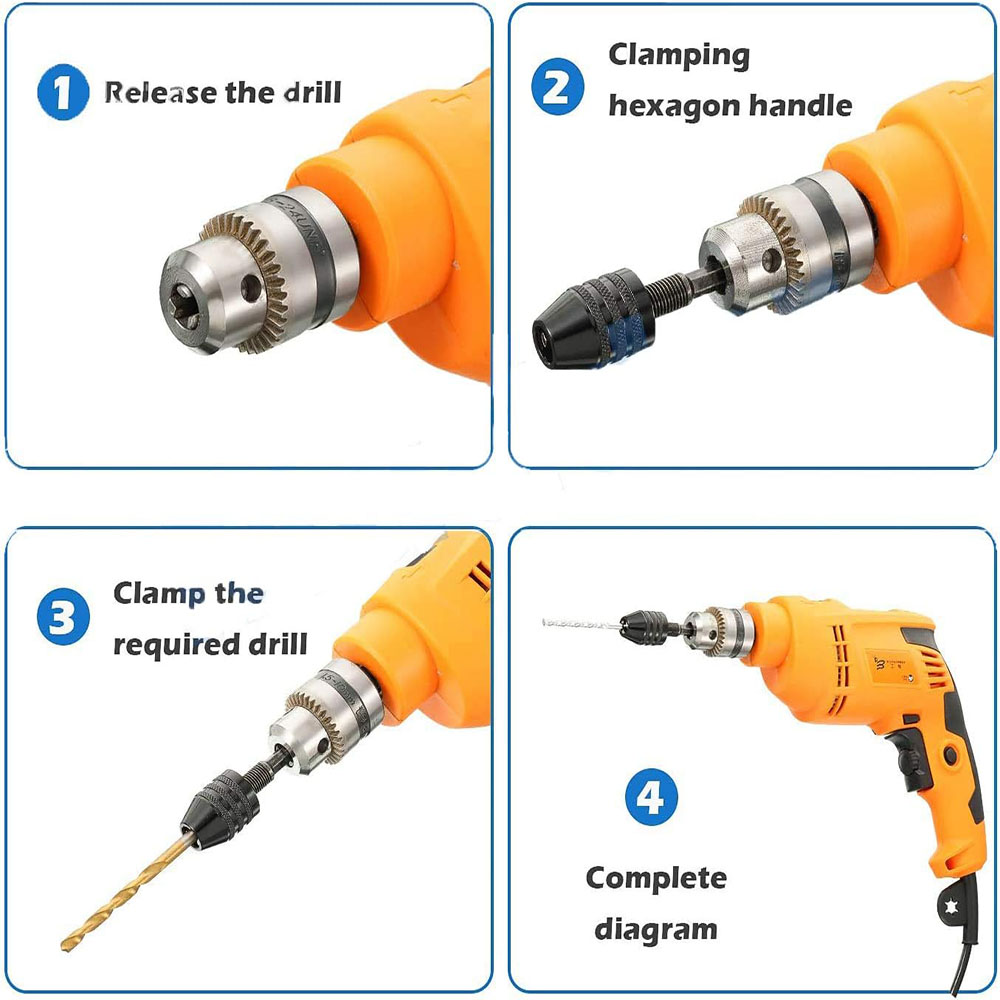 1 Release the drill

2 Clamping hexagon handle

3 Clamp the required drill

4 Complete diagram