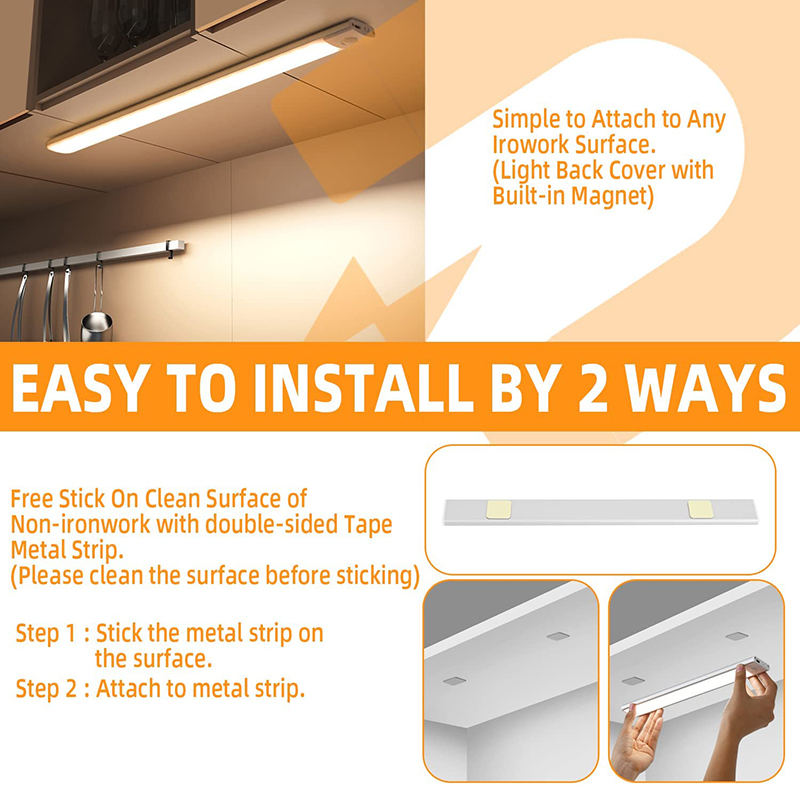 Simple to Attach to Any Irowork Surface.
(Light Back Cover with Built-in Magnet)

EASY TO INSTALL BY 2 WAYS

Free Stick On Clean Surface of Non-ironwork with double-sided Tape Metal Strip.
(Please clean the surface before sticking)

Step 1 : Stick the metal strip on the surface.
Step 2 : Attach to metal strip.