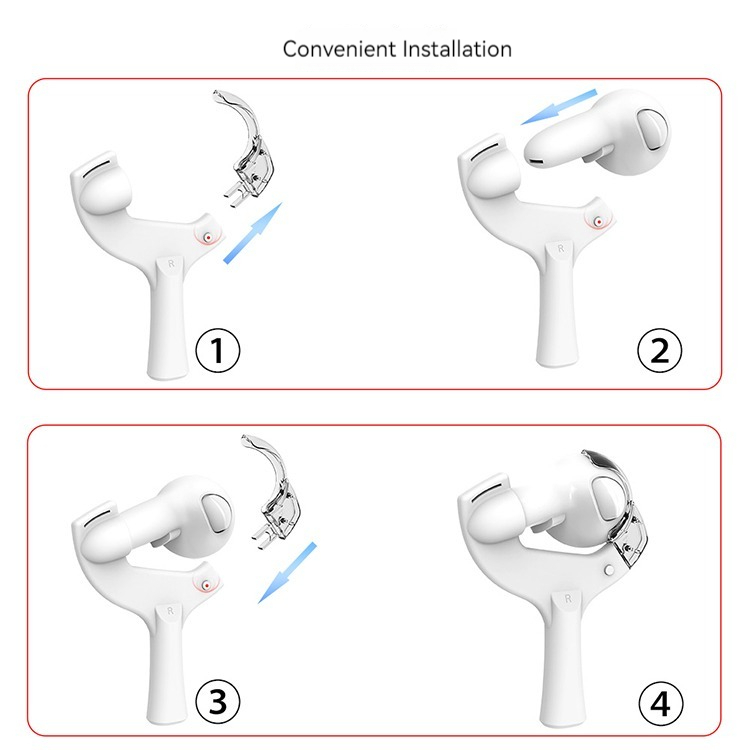 Convenient Installation

R

1

R

2

R

3

R

4