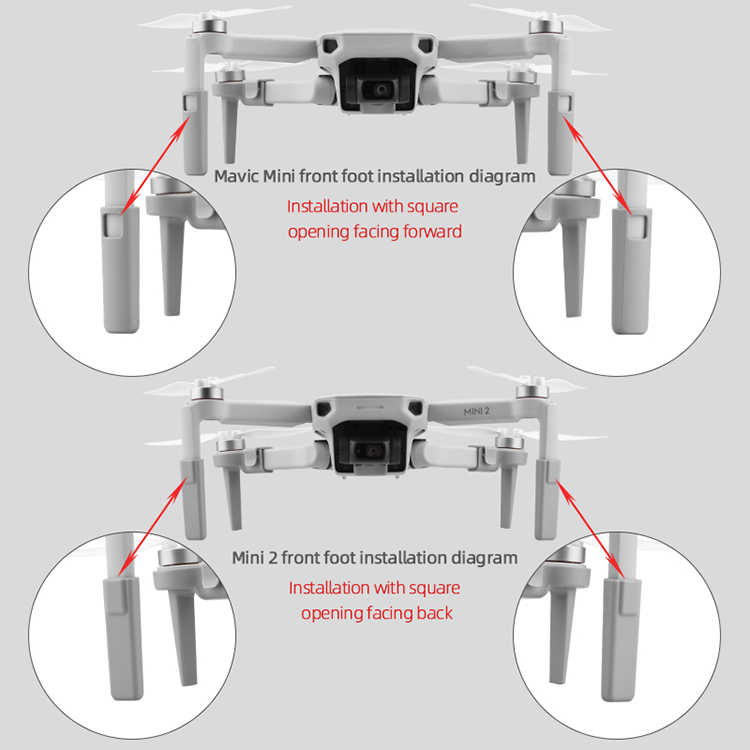 Mavic Mini front foot installation diagram

Installation with square opening facing forward

MINI 2

Mini 2 front foot installation diagram

Installation with square opening facing back