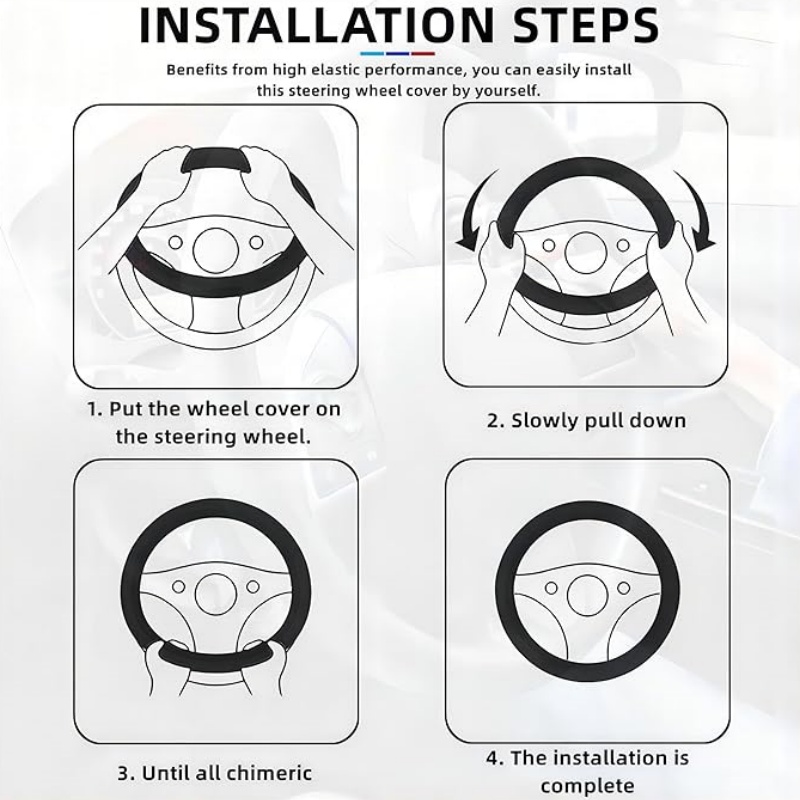 INSTALLATION STEPS

Benefits from high elastic performance, you can easily install this steering wheel cover by yourself.

1. Put the wheel cover on the steering wheel.

2. Slowly pull down

3. Until all chimeric

4. The installation is complete