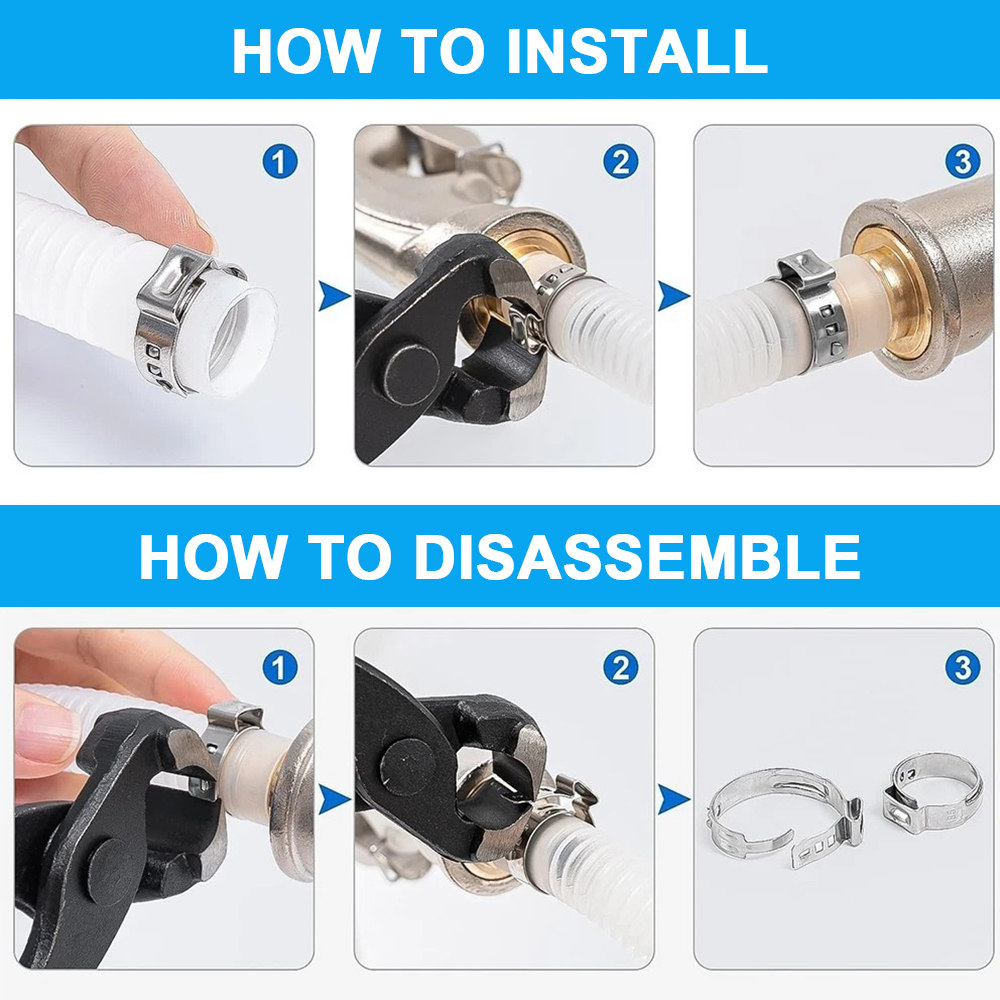 HOW TO INSTALL

1

2

3

HOW TO DISASSEMBLE

1

2

3