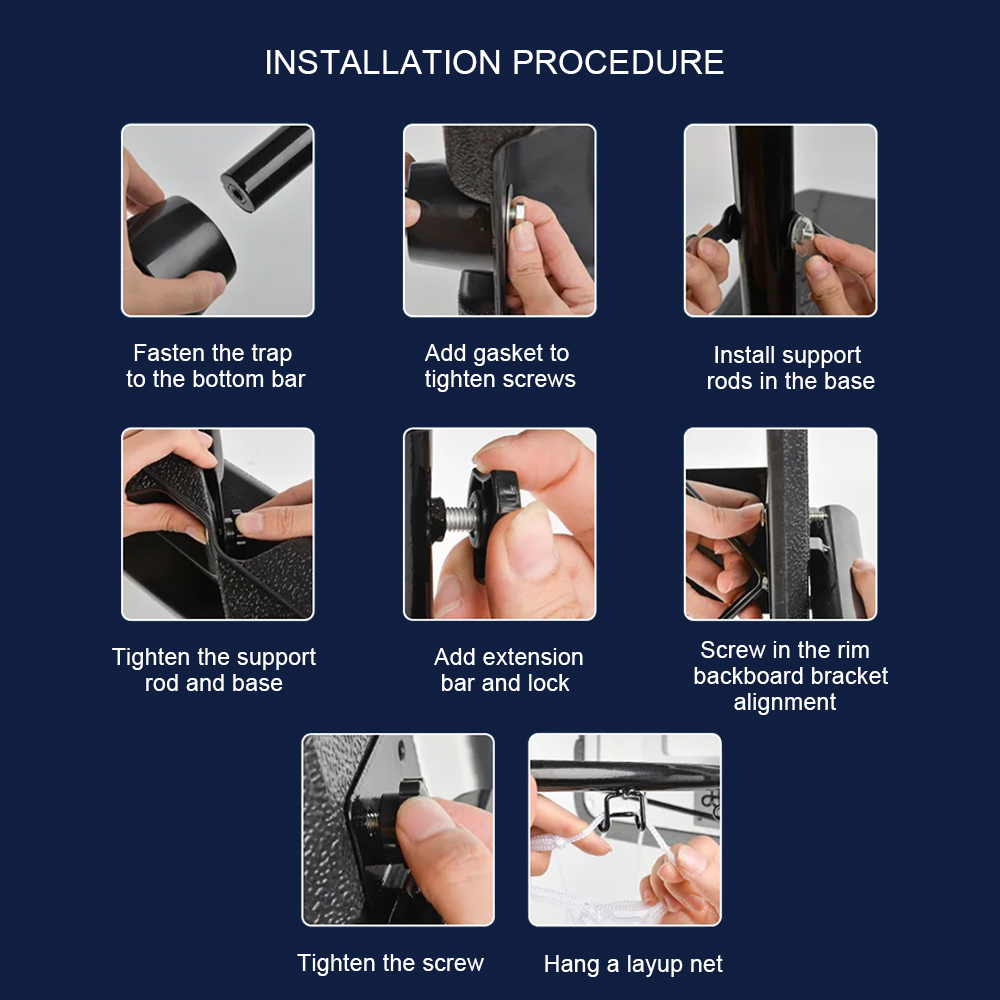 INSTALLATION PROCEDURE

Fasten the trap
to the bottom bar

Add gasket to
tighten screws

Install support
rods in the base

Tighten the support
rod and base

Add extension
bar and lock

Screw in the rim
backboard bracket
alignment

Tighten the screw

Hang a layup net