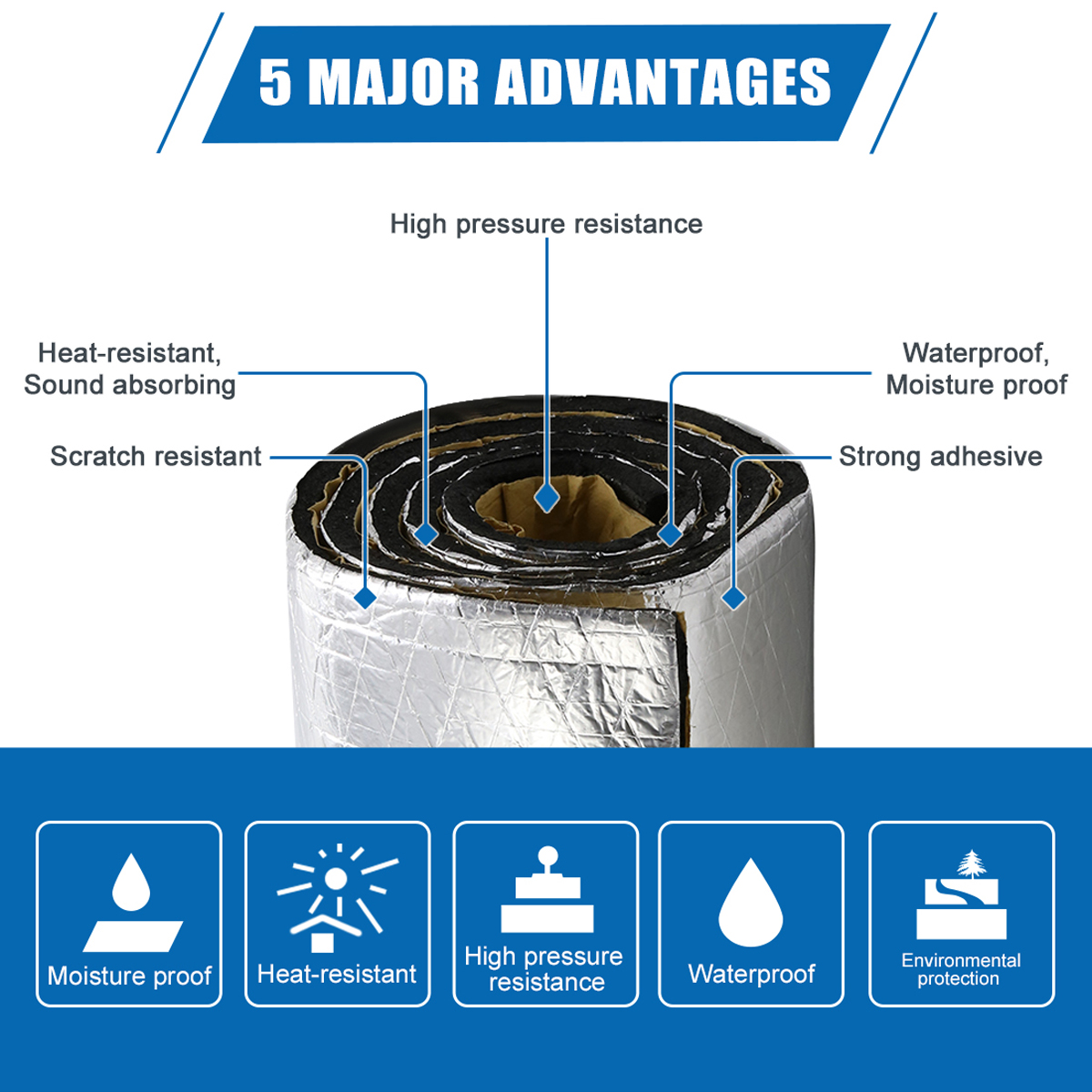 5 MAJOR ADVANTAGES

High pressure resistance

Heat-resistant, Sound absorbing

Waterproof, Moisture proof

Scratch resistant

Strong adhesive

Moisture proof

Heat-resistant

High pressure resistance

Waterproof

Environmental protection