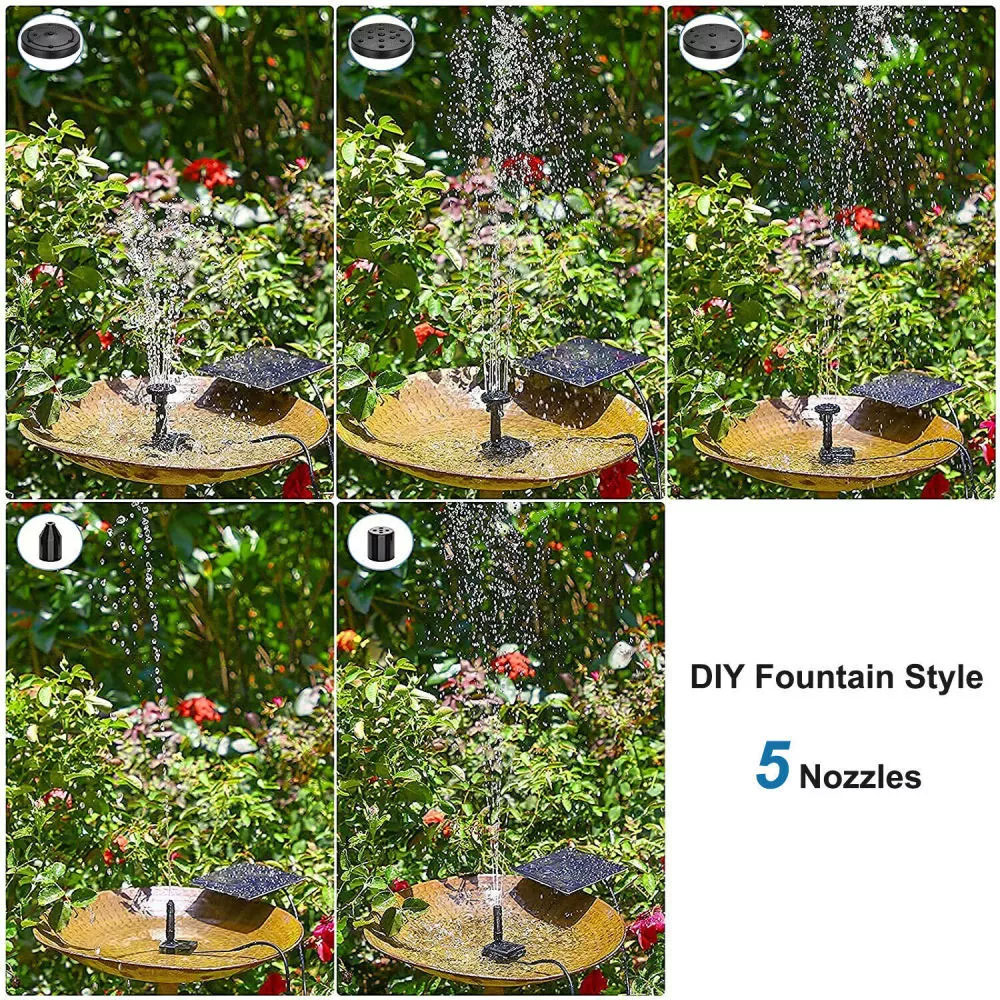 DIY Fountain Style

5 Nozzles