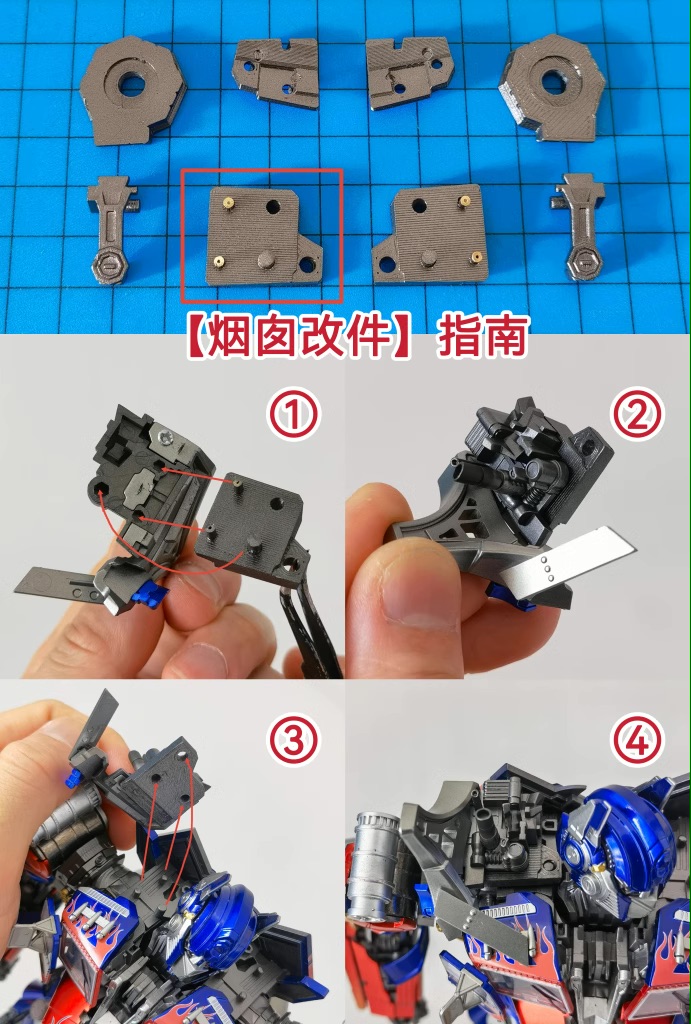 【烟囱改件】指南

①

②

③

④