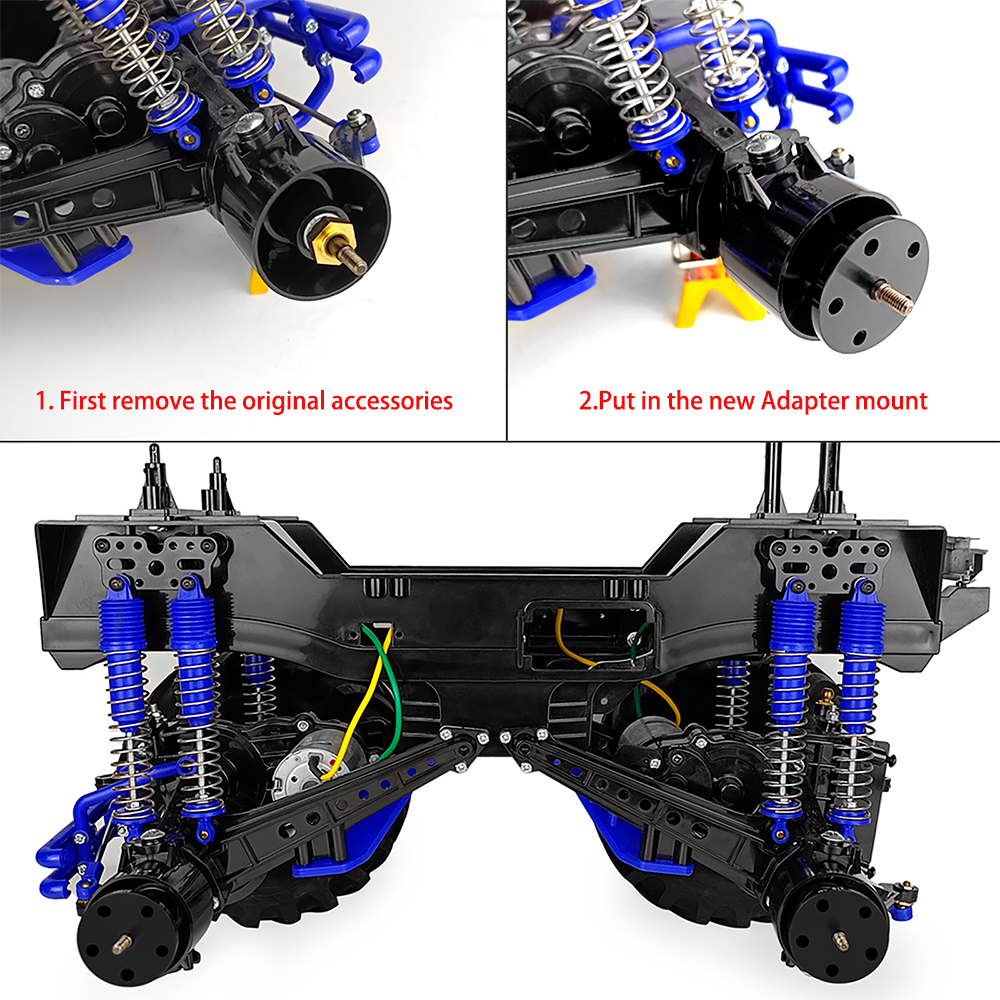 1. First remove the original accessories

2.Put in the new Adapter mount