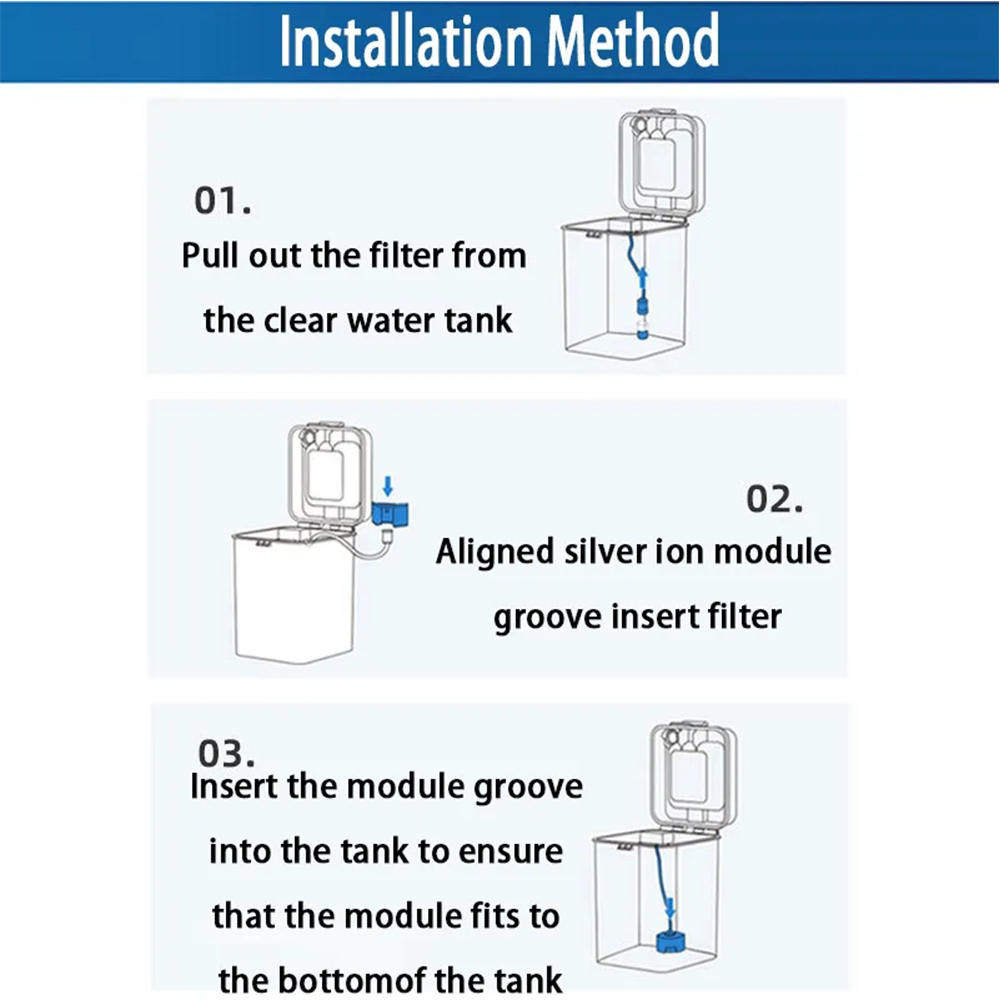 Installation Method

01.
Pull out the filter from the clear water tank

02.
Aligned silver ion module groove insert filter

03.
Insert the module groove into the tank to ensure that the module fits to the bottomof the tank