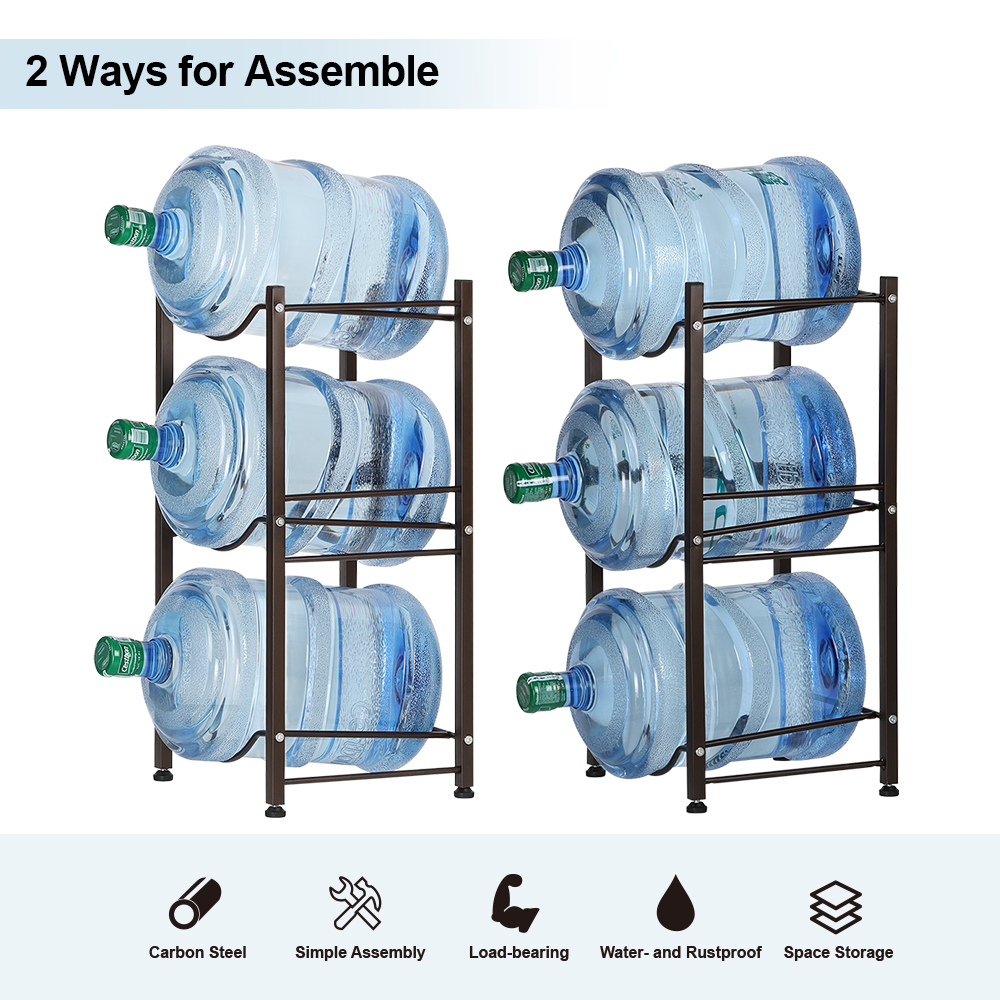 2 Ways for Assemble

Carbon Steel

Simple Assembly

Load-bearing

Water- and Rustproof

Space Storage