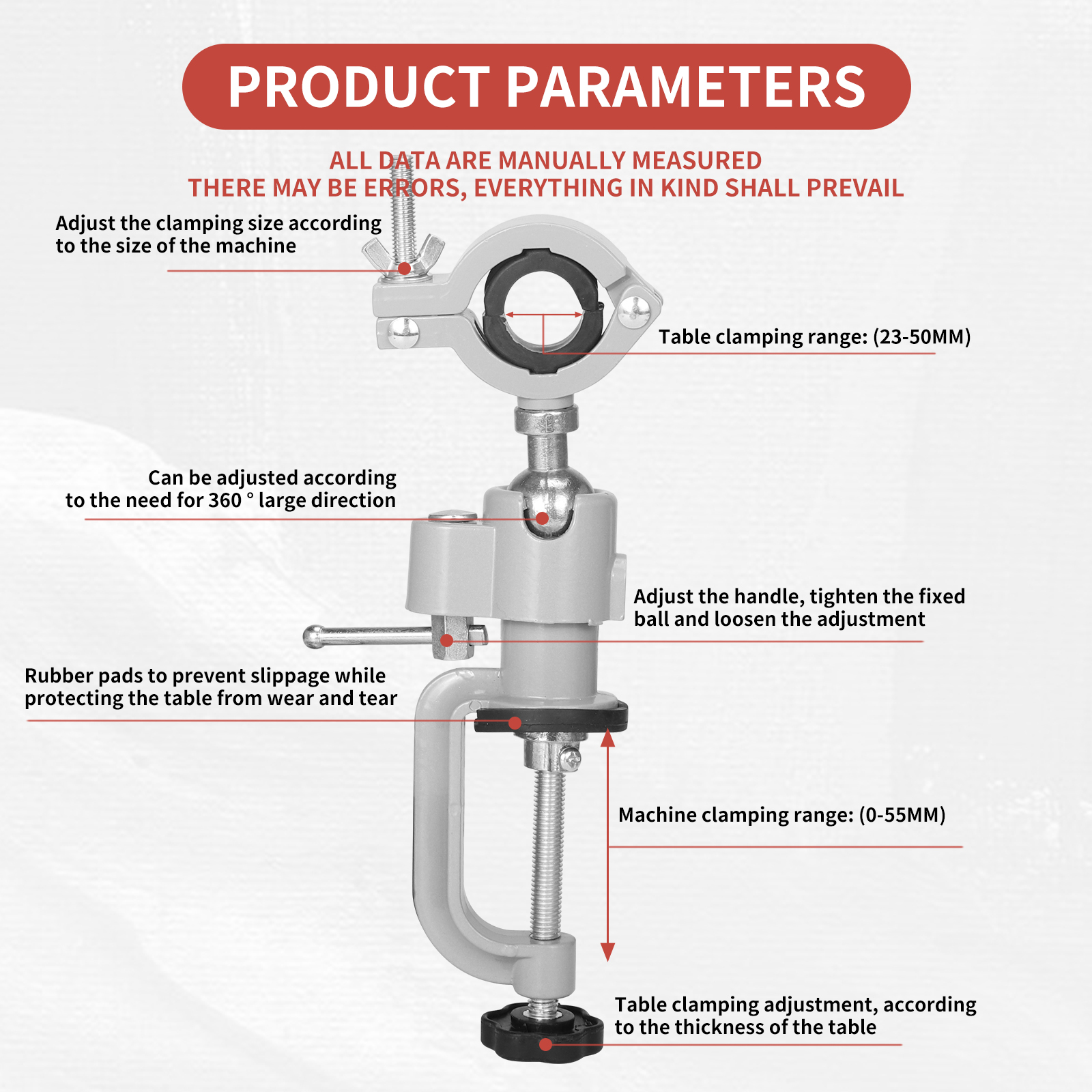 PRODUCT PARAMETERS

ALL DATA ARE MANUALLY MEASURED
THERE MAY BE ERRORS, EVERYTHING IN KIND SHALL PREVAIL

Adjust the clamping size according to the size of the machine

Table clamping range: (23-50MM)

Can be adjusted according to the need for 360 ° large direction

Adjust the handle, tighten the fixed ball and loosen the adjustment

Rubber pads to prevent slippage while protecting the table from wear and tear

Machine clamping range: (0-55MM)

Table clamping adjustment, according to the thickness of the table