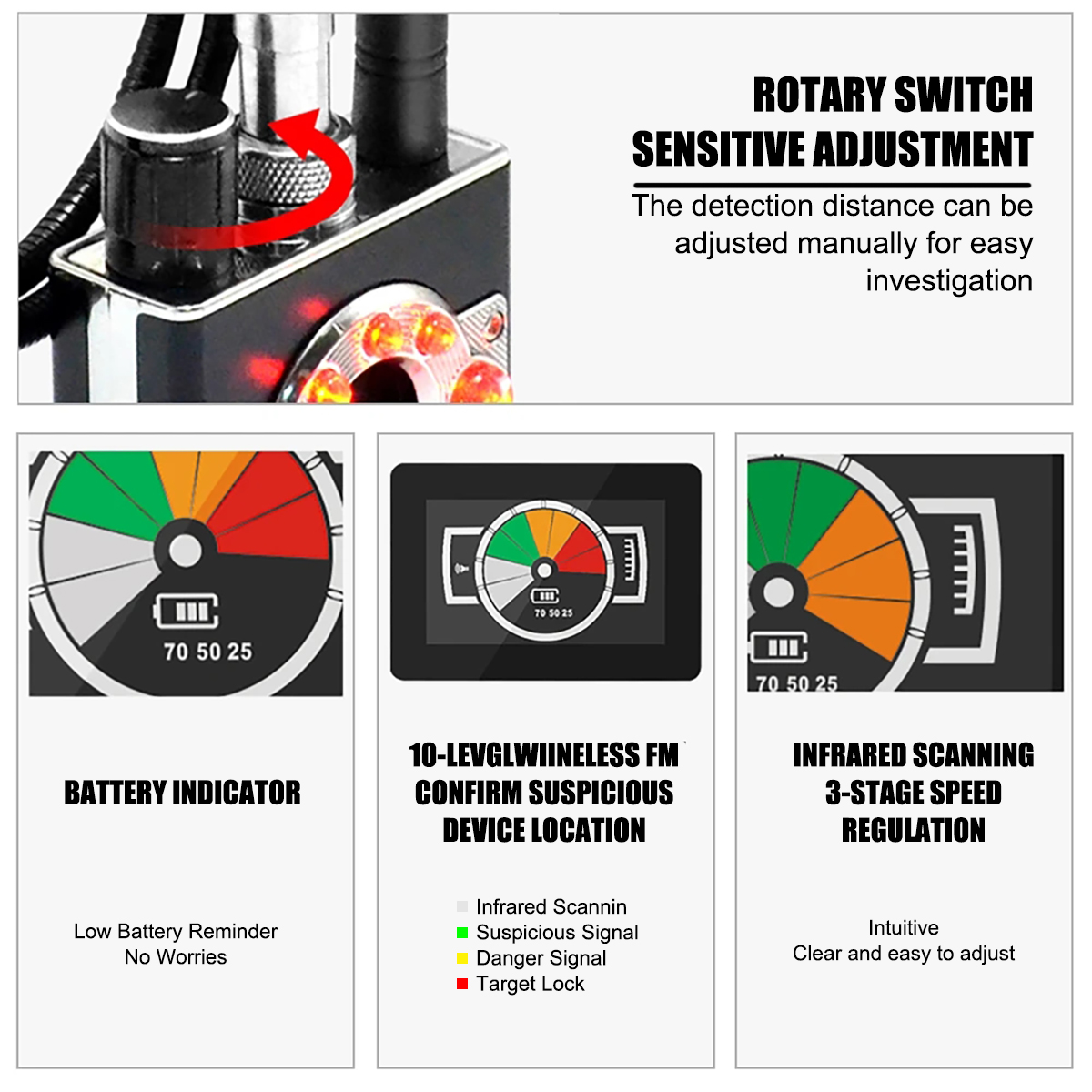 ROTARY SWITCH
SENSITIVE ADJUSTMENT

The detection distance can be adjusted manually for easy investigation

70 50 25

BATTERY INDICATOR

Low Battery Reminder
No Worries

70 50 25

10-LEVGLWIINELESS FM CONFIRM SUSPICIOUS DEVICE LOCATION

Infrared Scannin
Suspicious Signal
Danger Signal
Target Lock

70 50 25

INFRARED SCANNING 3-STAGE SPEED REGULATION

Intuitive
Clear and easy to adjust