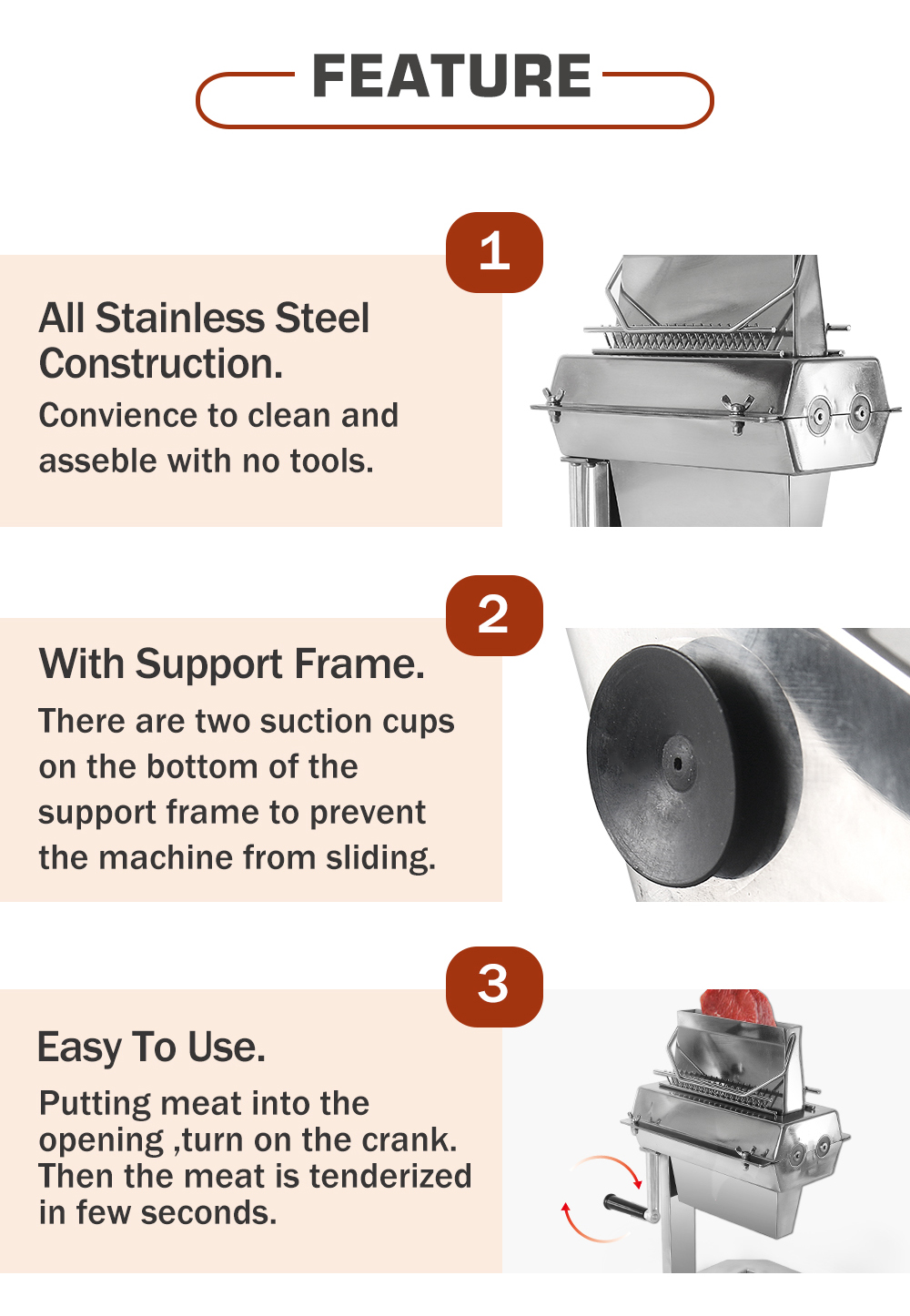 FEATURE

1

All Stainless Steel Construction.

Convience to clean and asseble with no tools.

2

With Support Frame.

There are two suction cups on the bottom of the support frame to prevent the machine from sliding.

3

Easy To Use.

Putting meat into the opening ,turn on the crank. Then the meat is tenderized in few seconds.