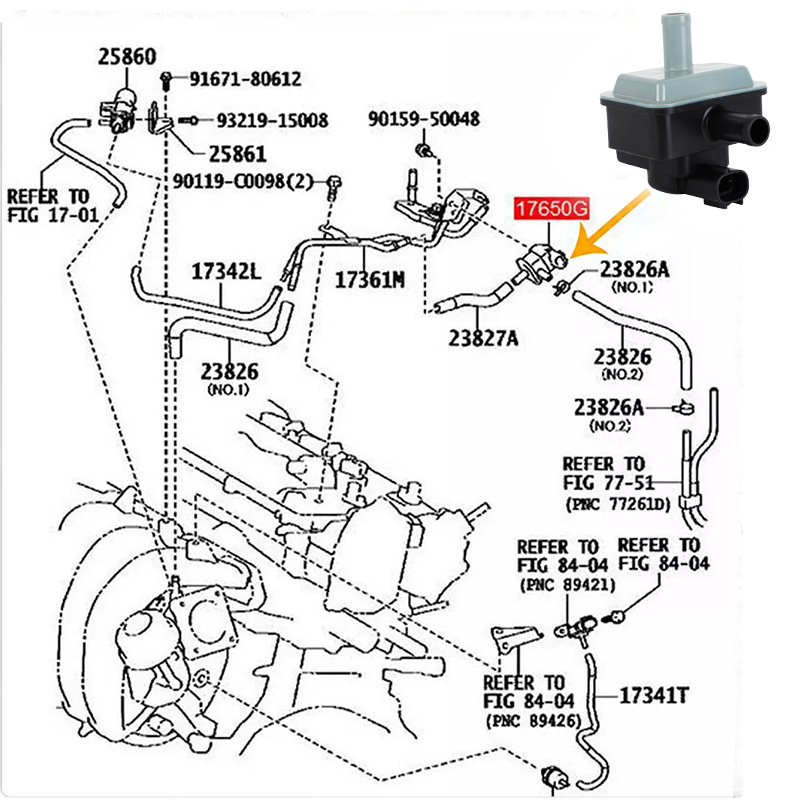 25860
91671-80612
93219-15008
25861
90159-50048
90119-C0098(2)
REFER TO
FIG 17-01
17650G
17342L
17361M
23826A
(NO.1)
23827A
23826
(NO.1)
23826
(NO.2)
23826A
(NO.2)
REFER TO
FIG 77-51
(PNC 77261D)
REFER TO
FIG 84-04
(PNC 89421)
REFER TO
FIG 84-04
REFER TO
FIG 84-04
(PNC 89426)
17341T