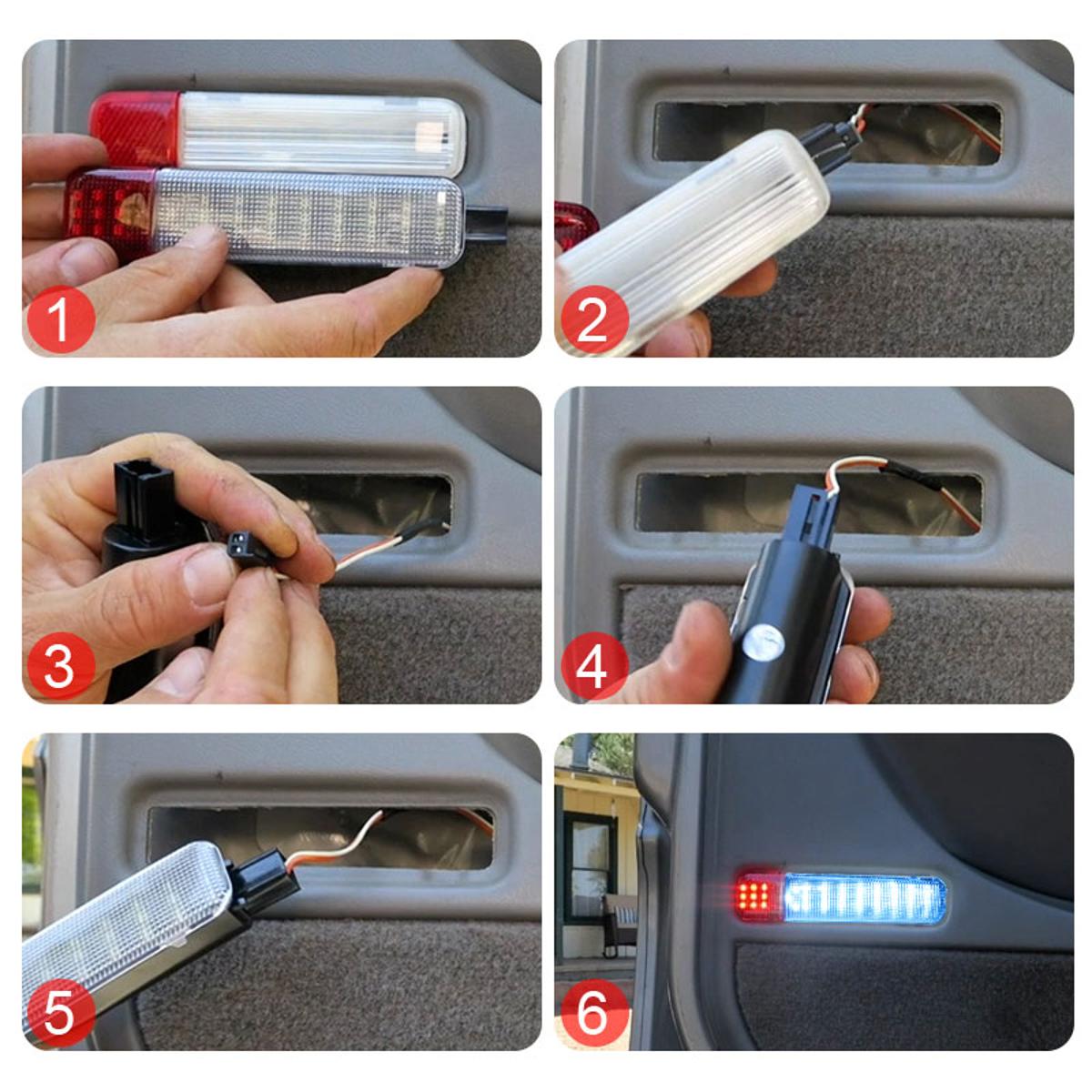 1

2

3

4

5

6