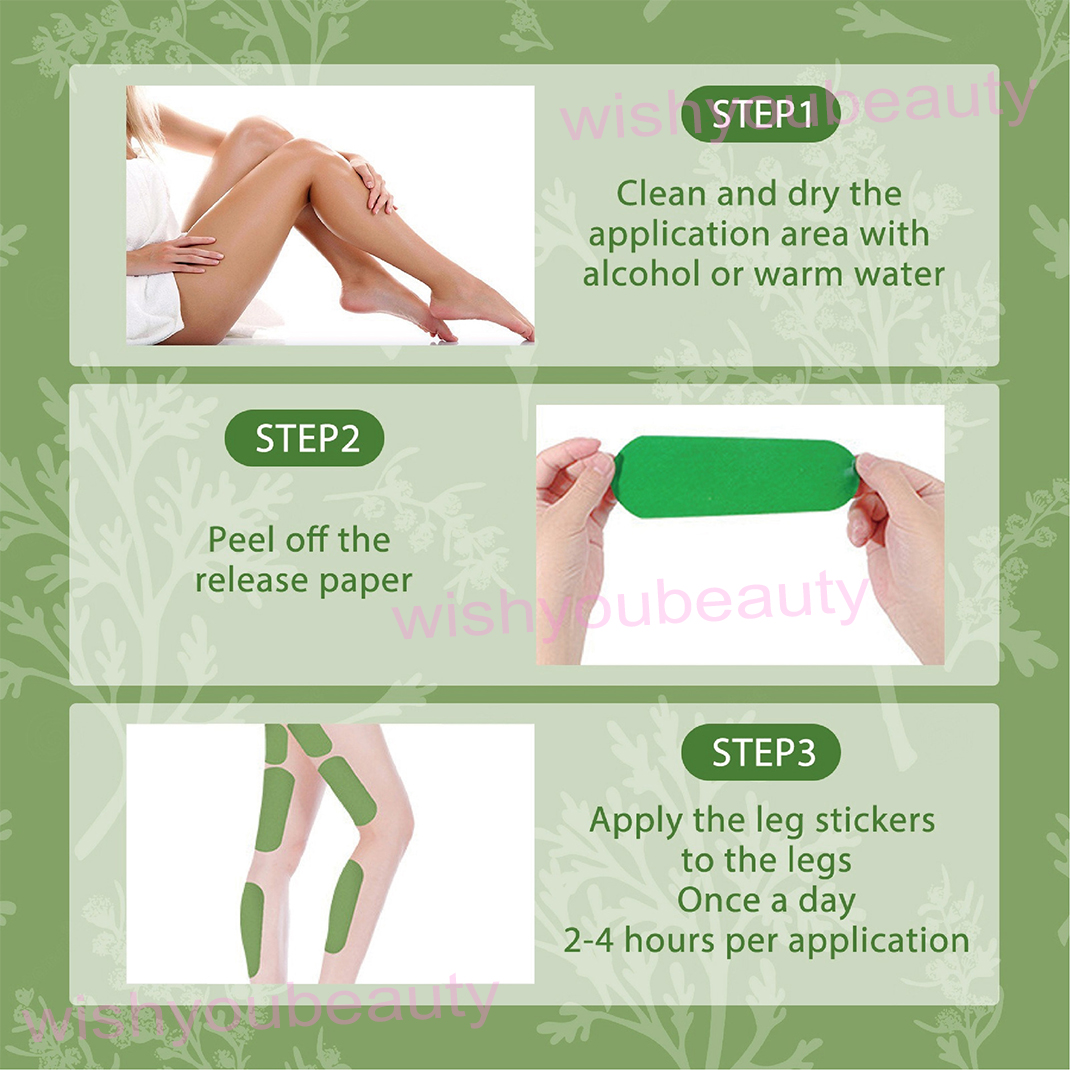 wishyoubeauty
STEP1
Clean and dry the application area with alcohol or warm water

STEP2
Peel off the release paper
wishyoubeauty

STEP3
Apply the leg stickers to the legs
Once a day
2-4 hours per application
wishyoubeauty