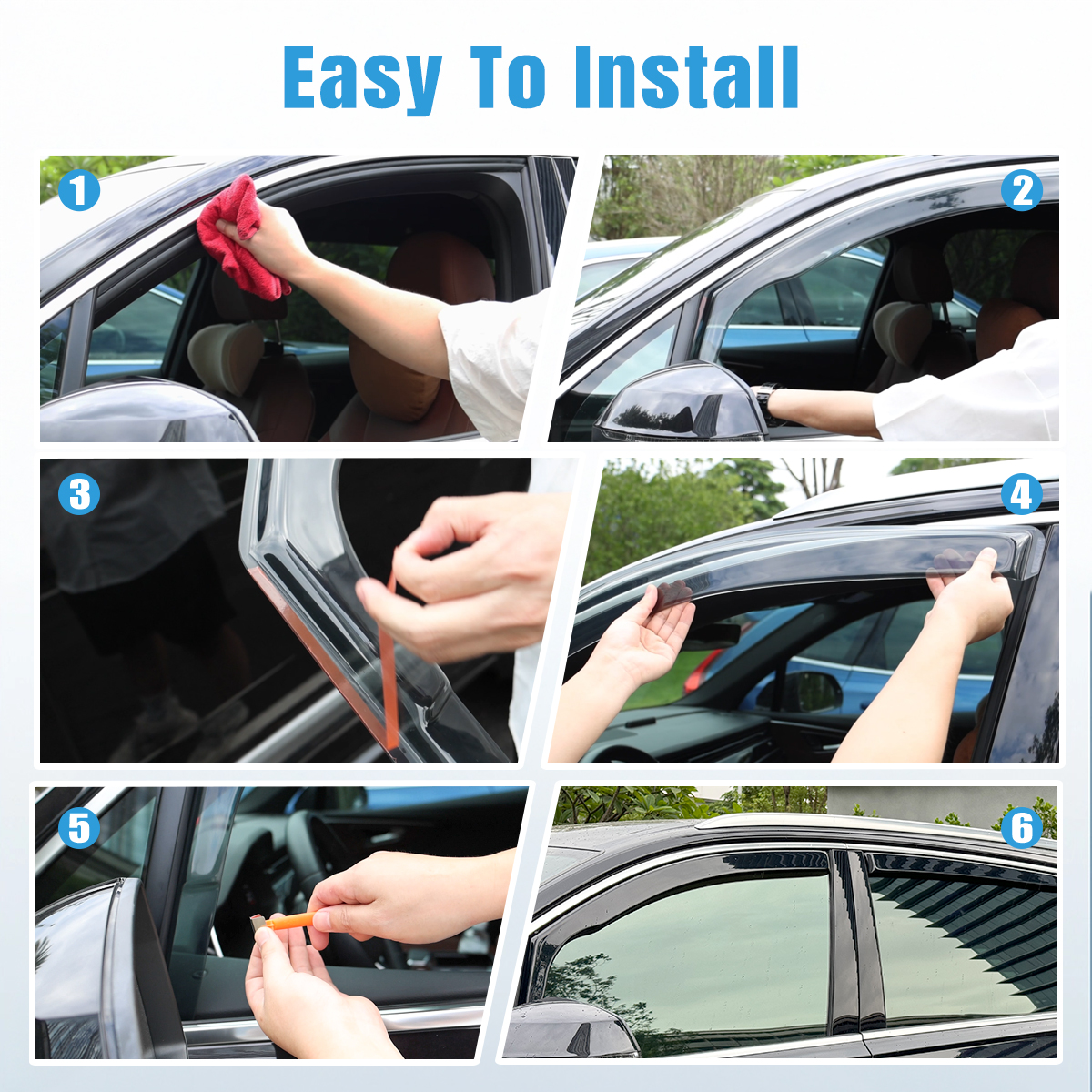 Easy To Install

1

2

3

4

5

6