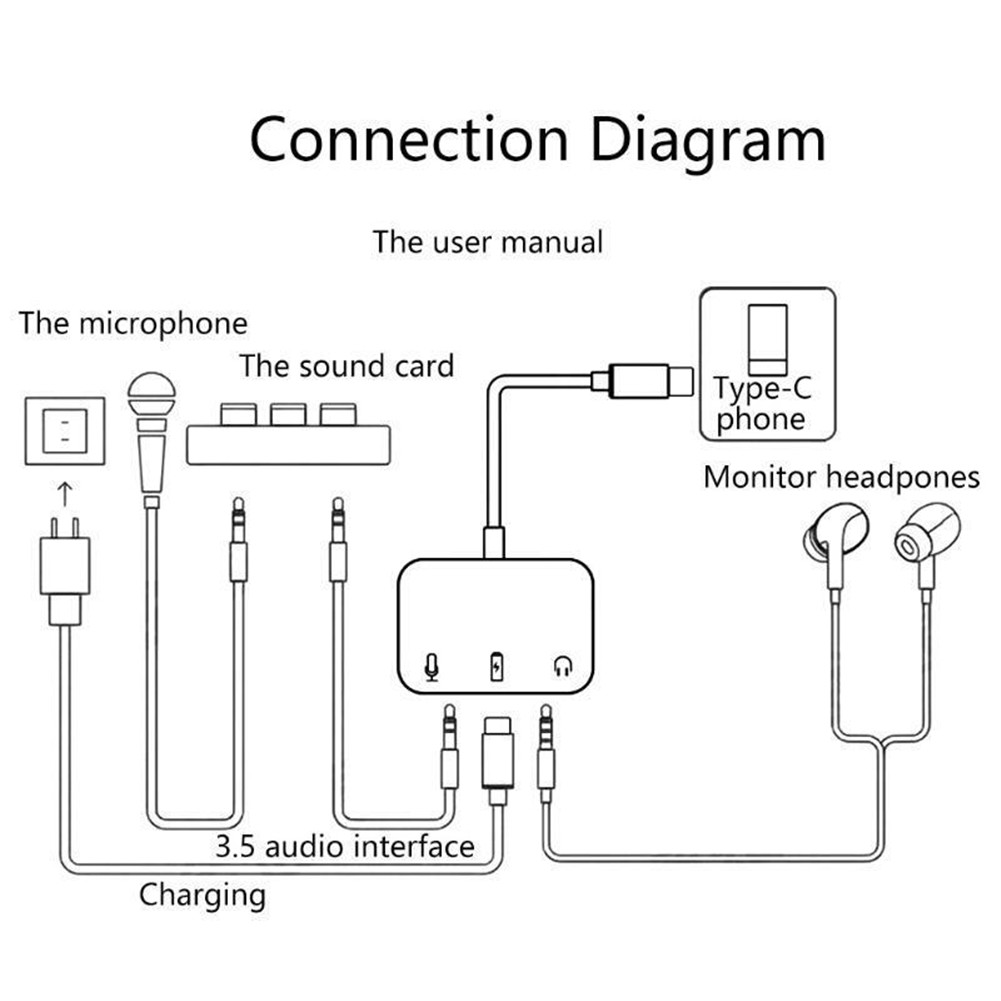 Connection Diagram

The user manual

The microphone

The sound card

Type-C phone

Monitor headpones

3.5 audio interface

Charging