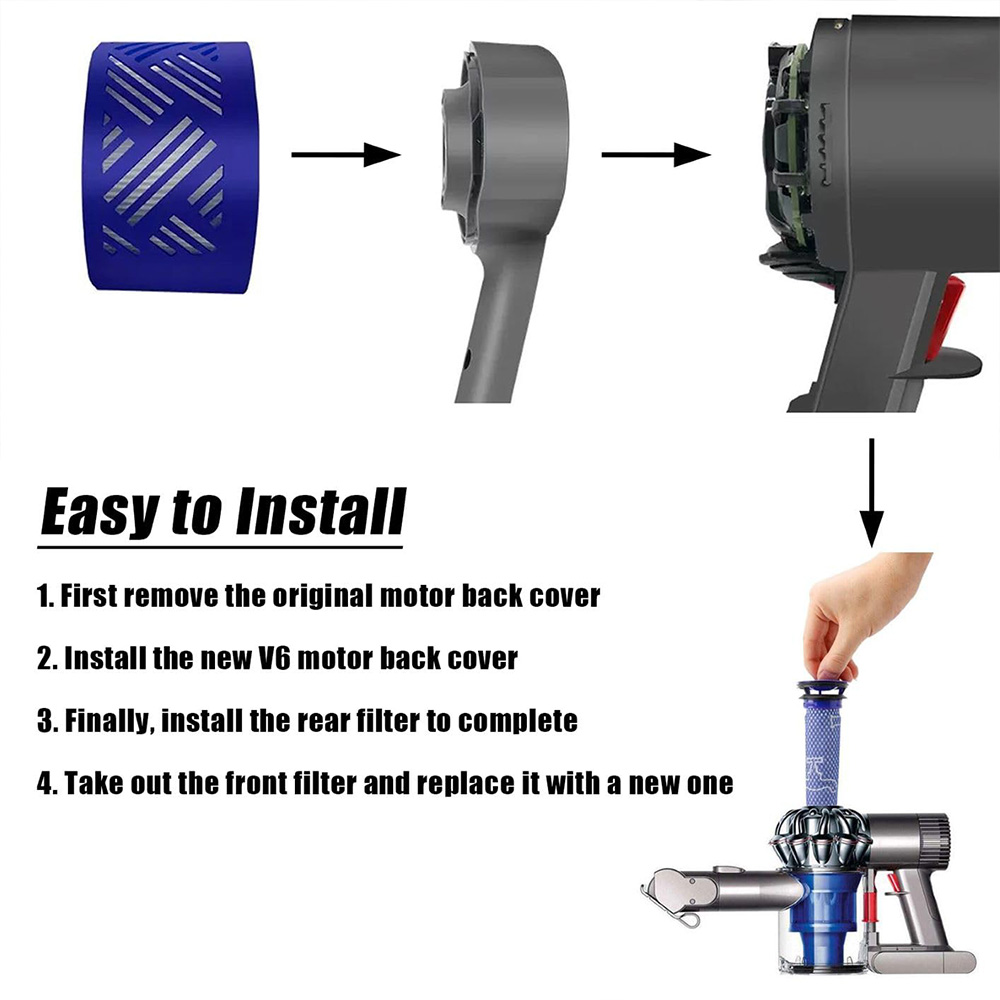 Easy to Install

1. First remove the original motor back cover

2. Install the new V6 motor back cover

3. Finally, install the rear filter to complete

4. Take out the front filter and replace it with a new one