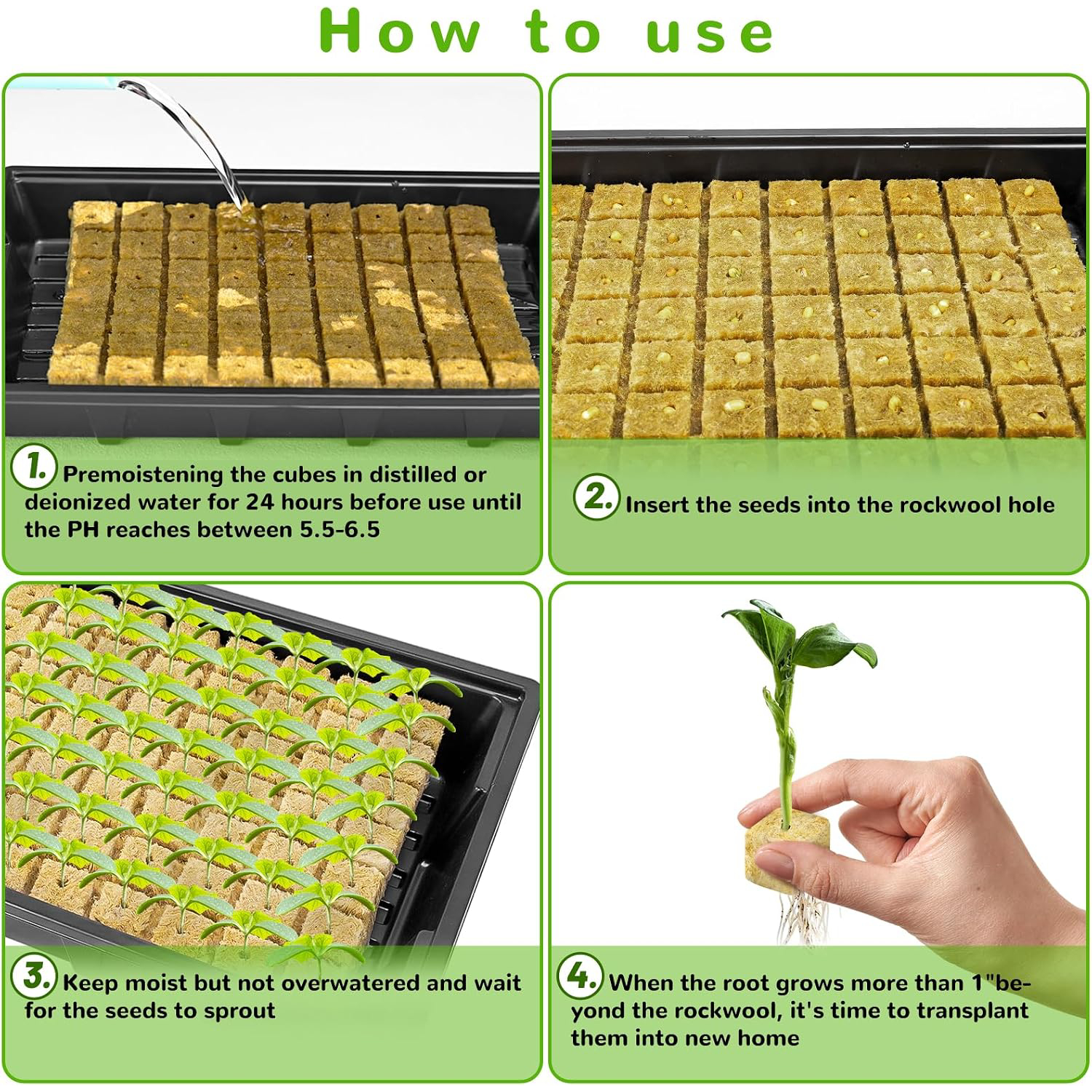 How to use

1. Premoistening the cubes in distilled or deionized water for 24 hours before use until the PH reaches between 5.5-6.5

2. Insert the seeds into the rockwool hole

3. Keep moist but not overwatered and wait for the seeds to sprout

4. When the root grows more than 1"beyond the rockwool, it's time to transplant them into new home