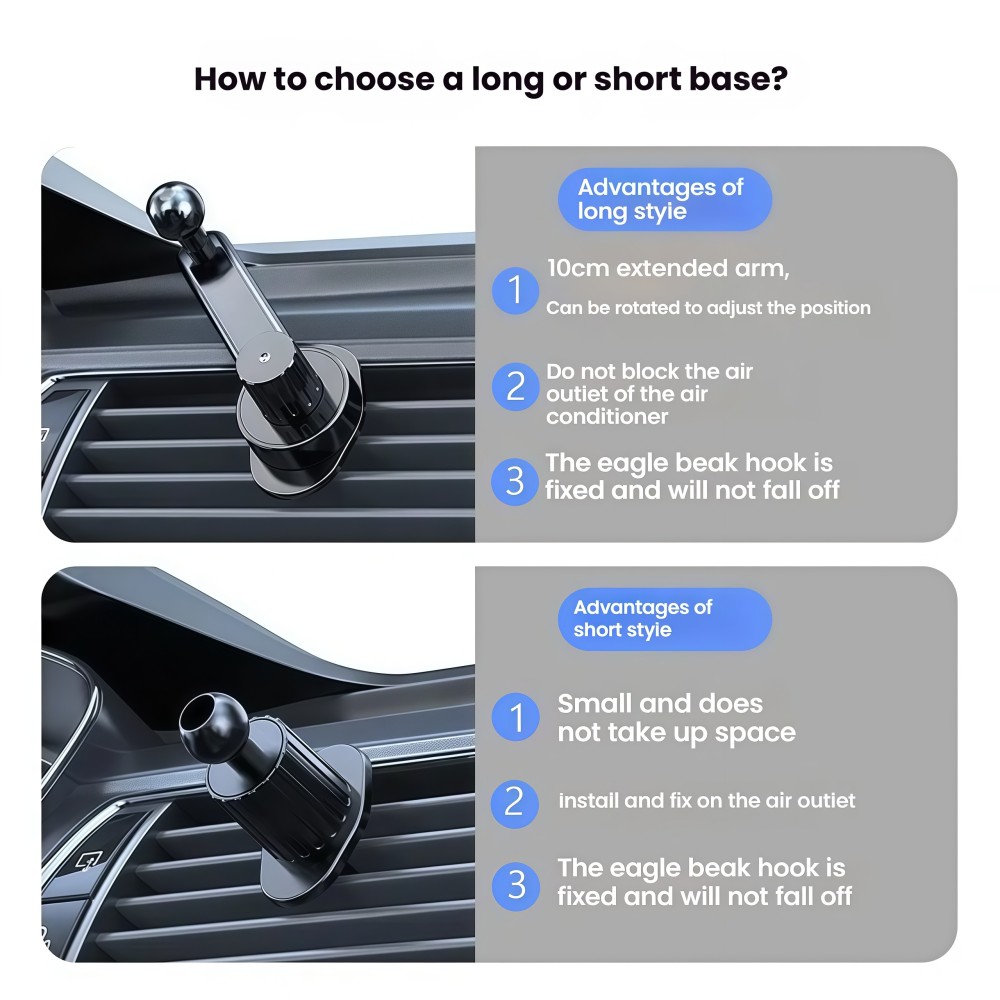 How to choose a long or short base?

Advantages of long styie

1 10cm extended arm, Can be rotated to adjust the position

2 Do not block the air outiet of the air conditioner

3 The eagle beak hook is fixed and will not fall off

Advantages of short styie

1 Small and does not take up space

2 install and fix on the air outiet

3 The eagle beak hook is fixed and will not fall off