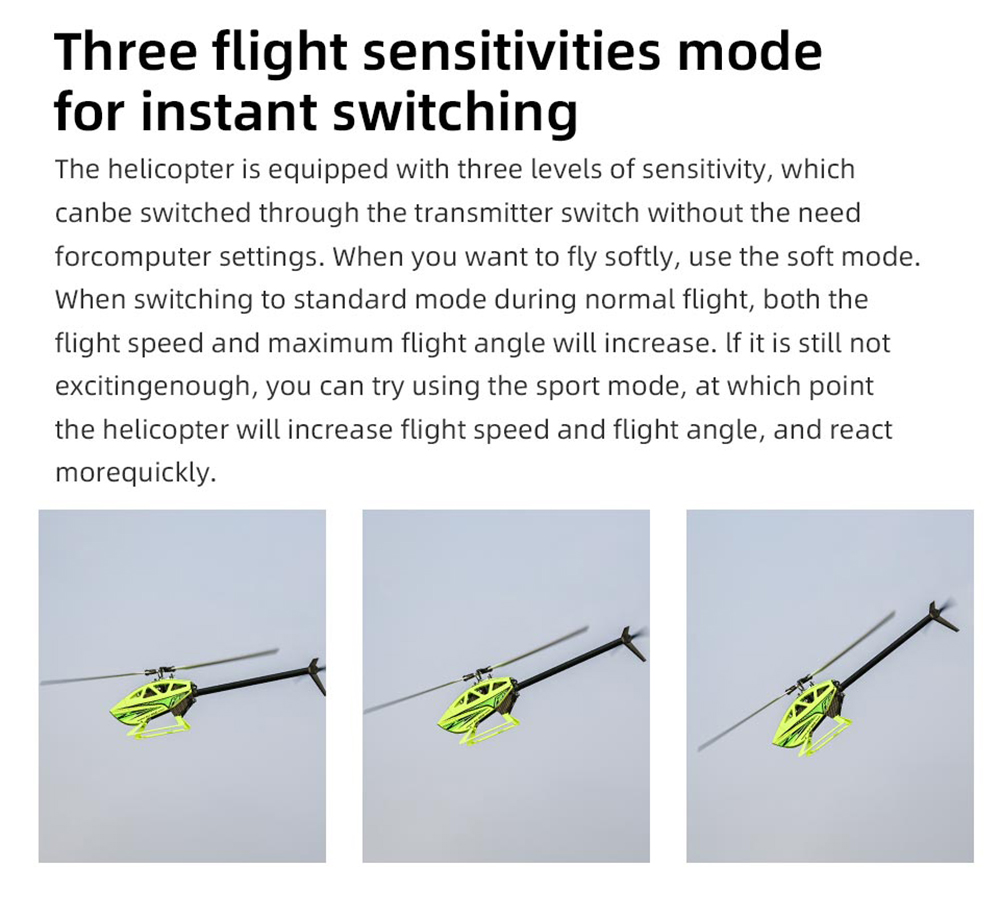 Three flight sensitivities mode for instant switching

The helicopter is equipped with three levels of sensitivity, which canbe switched through the transmitter switch without the need forcomputer settings. When you want to fly softly, use the soft mode. When switching to standard mode during normal flight, both the flight speed and maximum flight angle will increase. lf it is still not excitingenough, you can try using the sport mode, at which point the helicopter will increase flight speed and flight angle, and react morequickly.